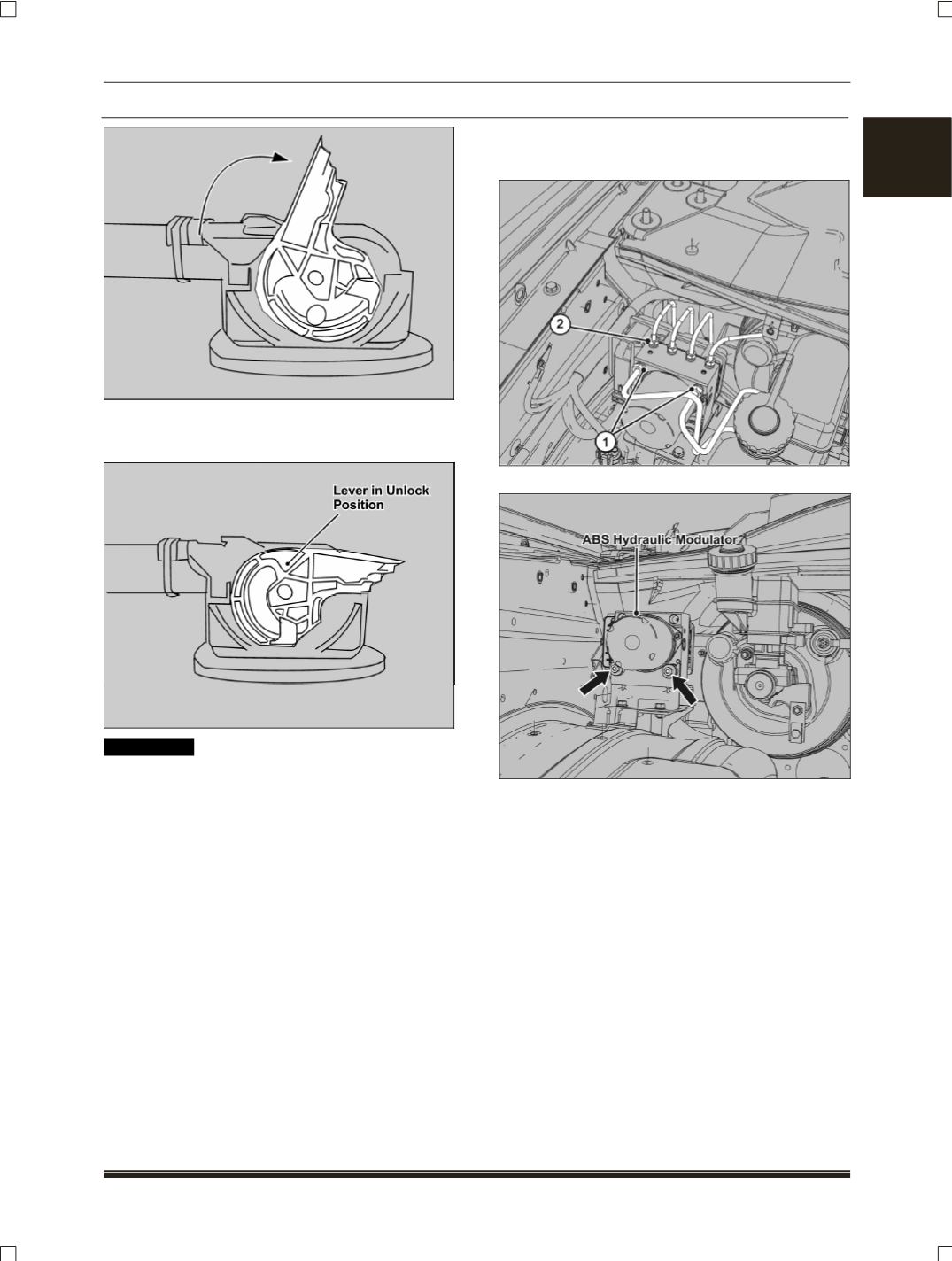 Lever in Unlock Position

2

1

ABS Hydraulic Modulator