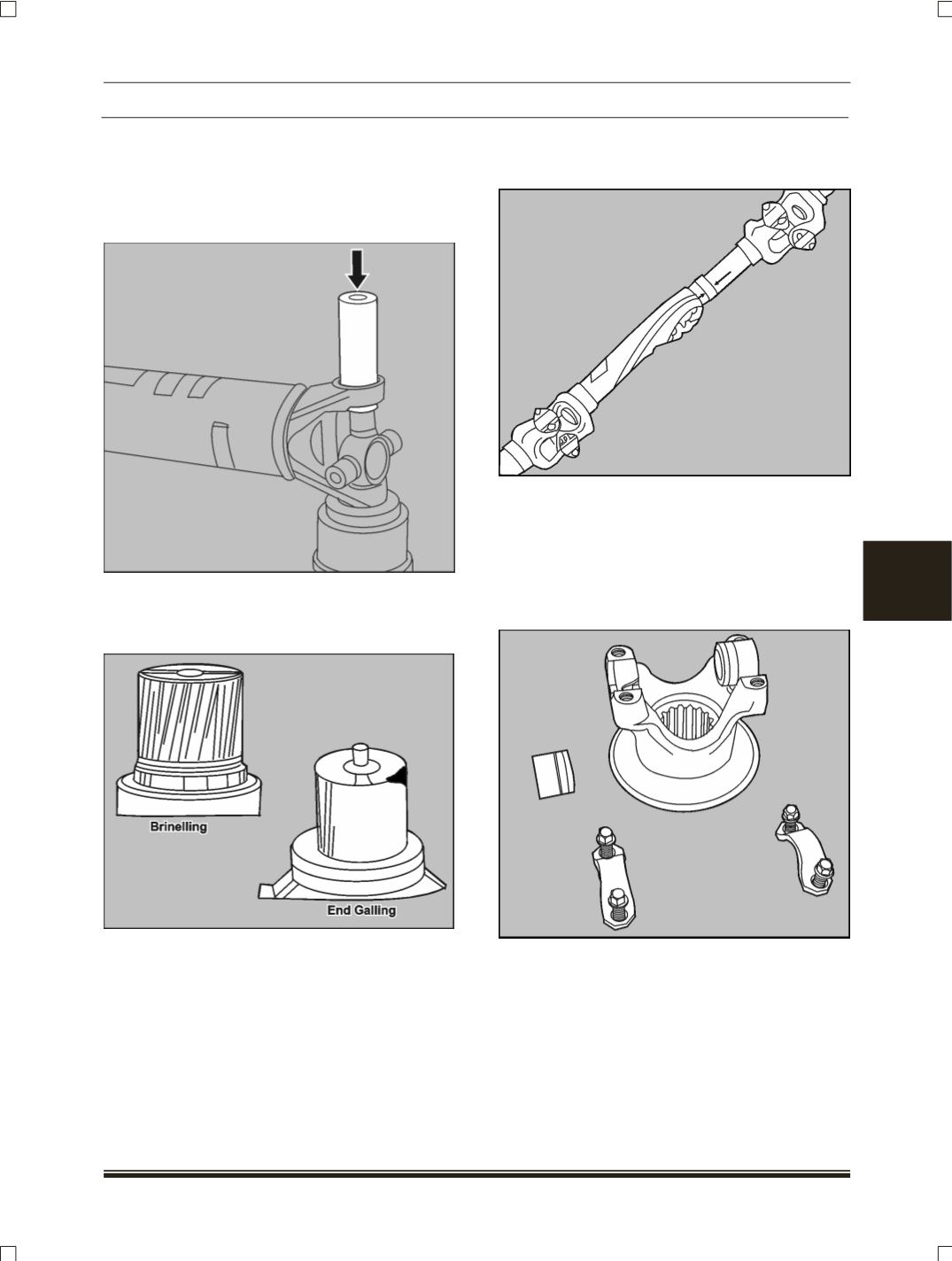 Brinelling

End Galling