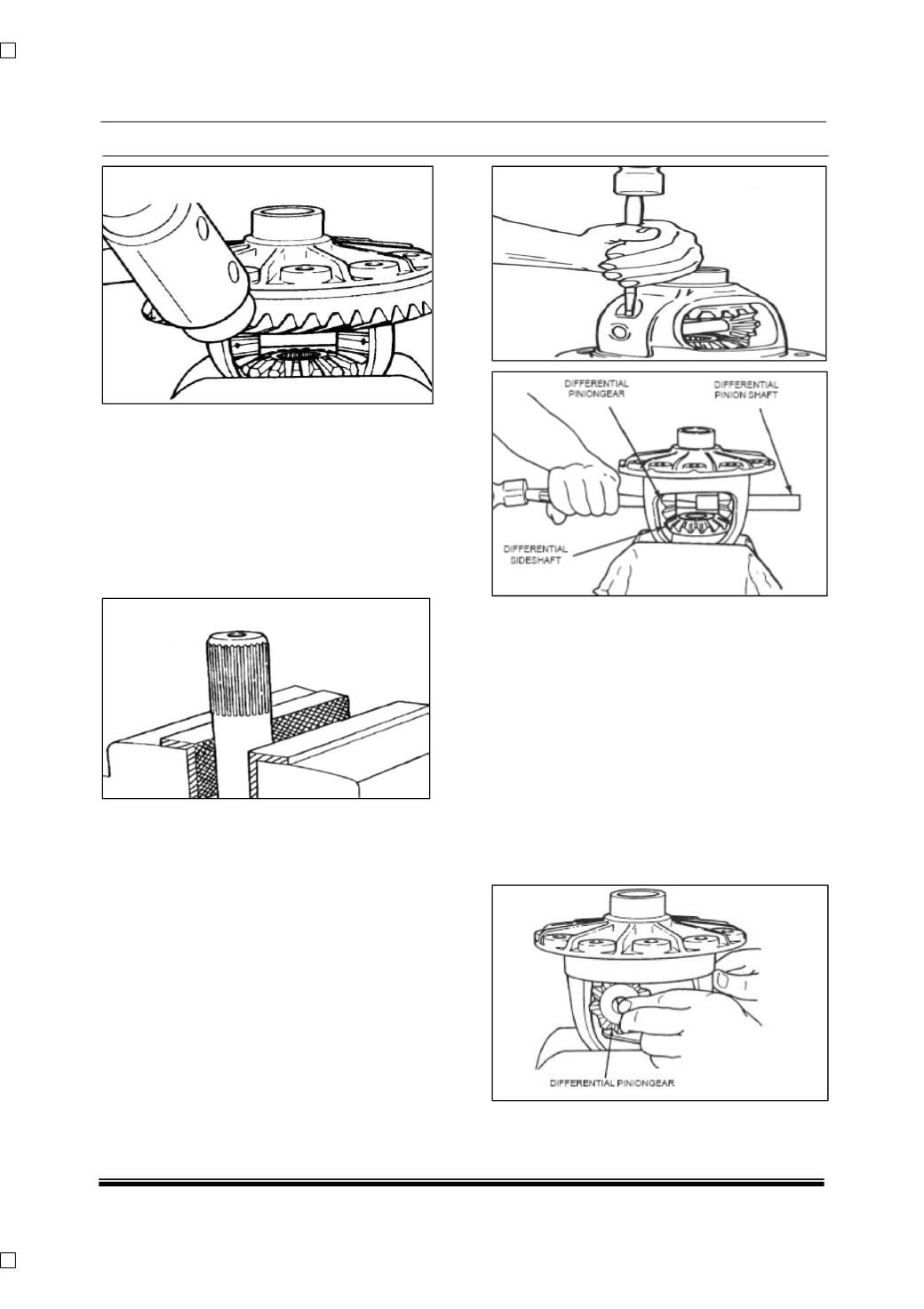 DIFFERENTIAL PINIONGEAR

DIFFERENTIAL PINION SHAFT

DIFFERENTIAL SIDESHAFT

DIFFERENTIAL PINIONGEAR