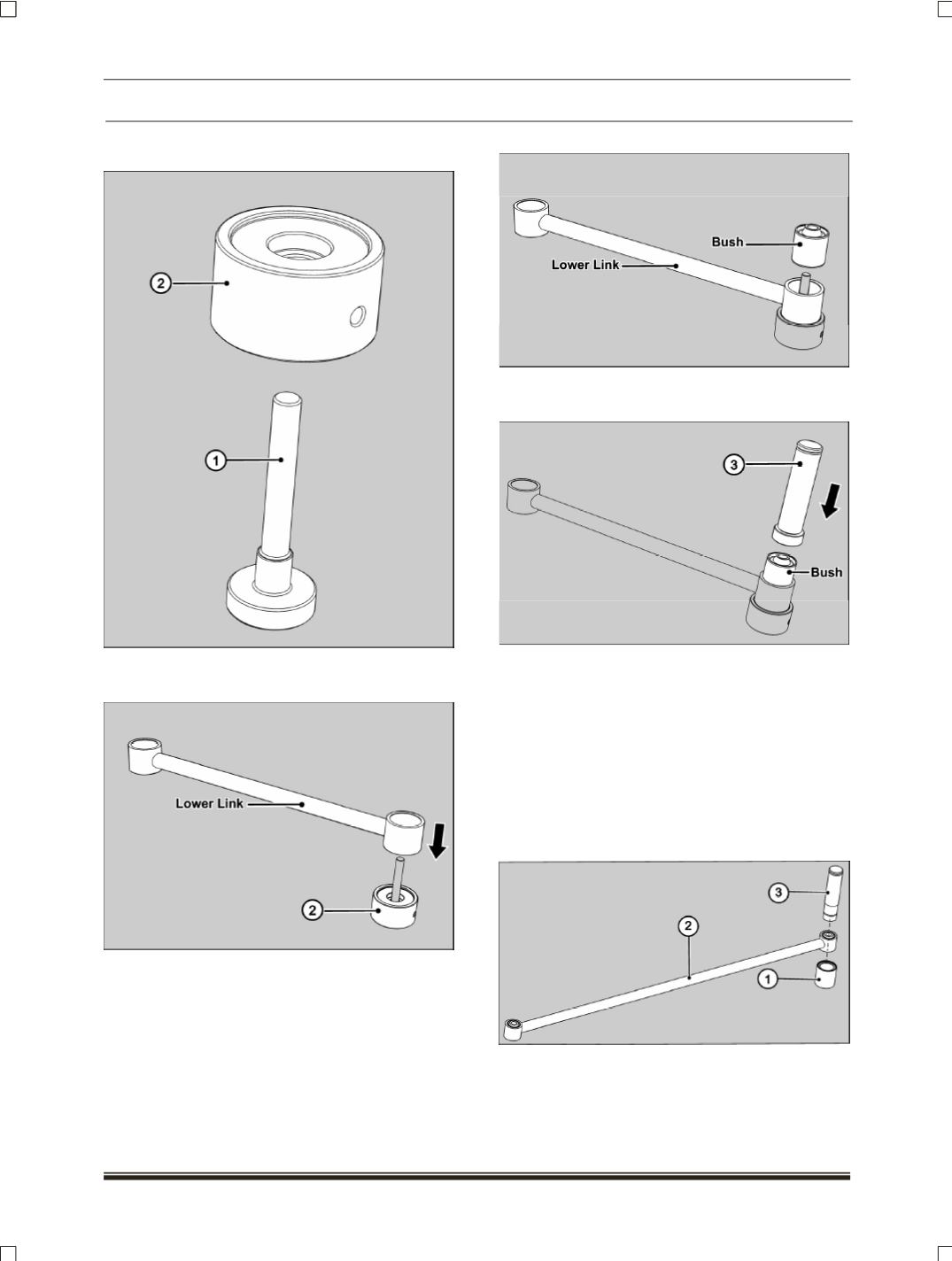 2

1

Lower Link

2

Bush

Lower Link

3

Bush

3

2

1