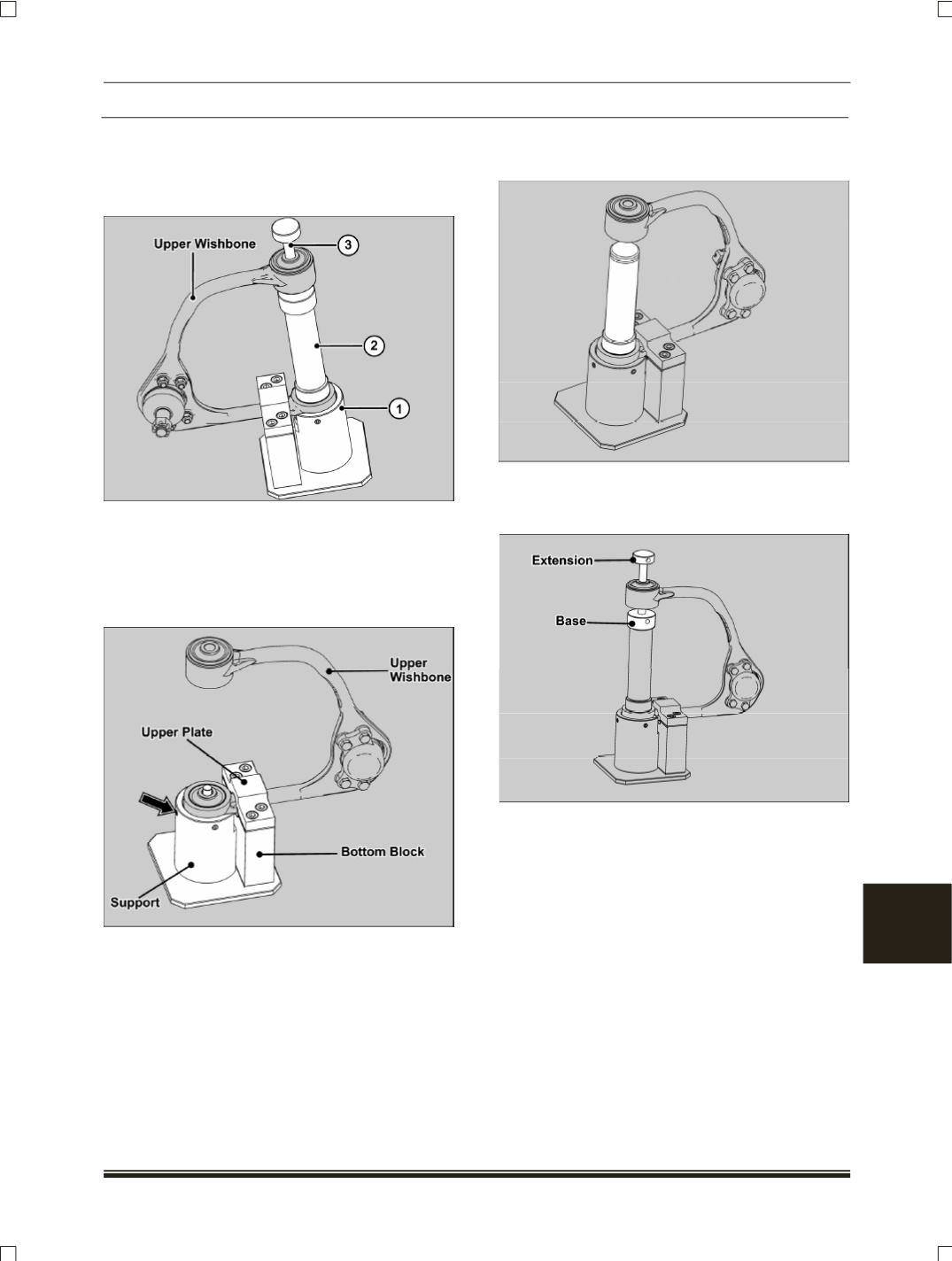 Upper Wishbone
3
2
1

Upper Wishbone
Upper Plate
Bottom Block
Support

Extension
Base