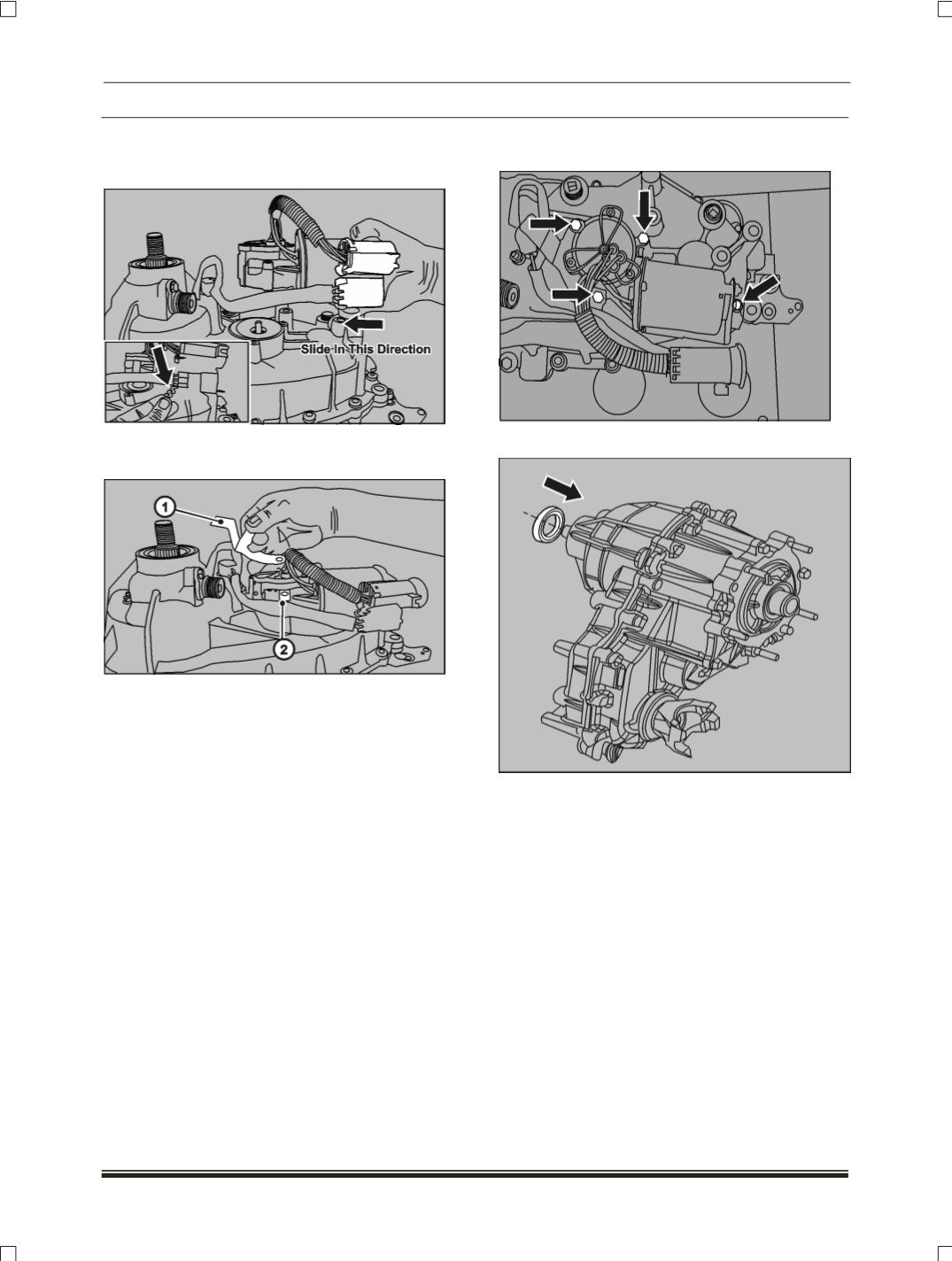 Slide In This Direction

1

2