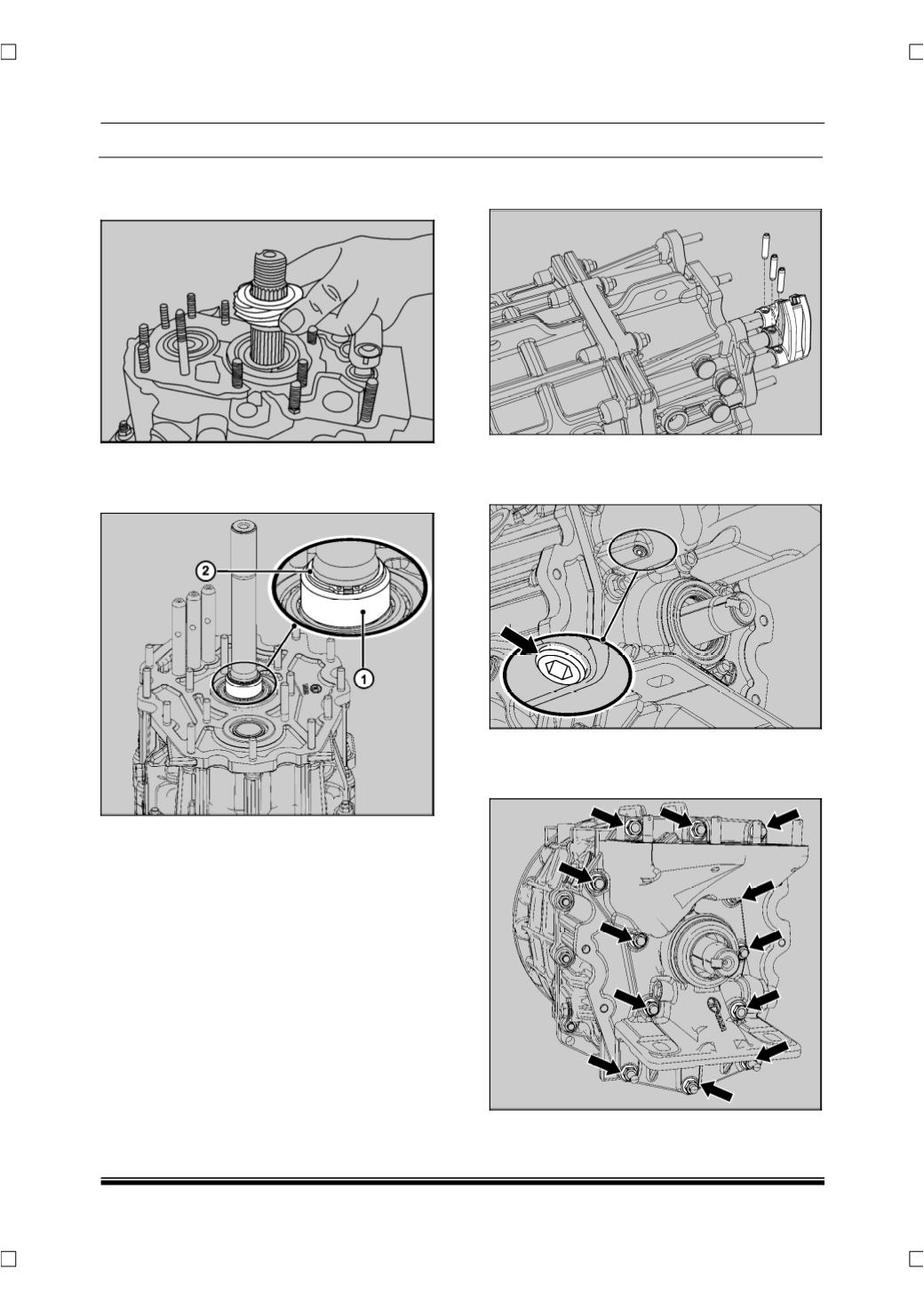 2

1