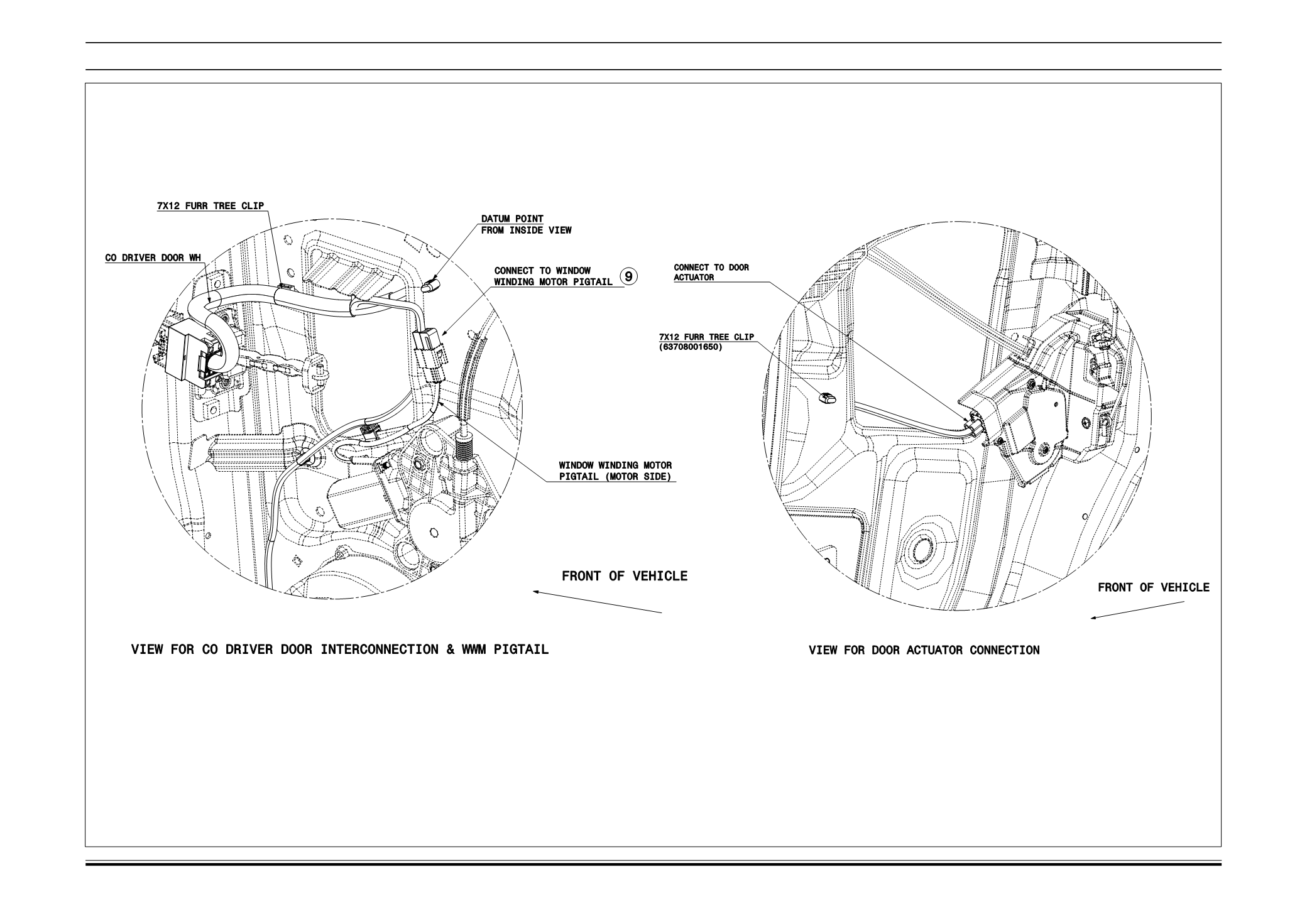 7X12 FURR TREE CLIP

CO DRIVER DOOR WH

DATUM POINT FROM INSIDE VIEW

CONNECT TO WINDOW WINDING MOTOR PIGTAIL 9

WINDOW WINDING MOTOR PIGTAIL (MOTOR SIDE)

FRONT OF VEHICLE

VIEW FOR CO DRIVER DOOR INTERCONNECTION & WWM PIGTAIL

CONNECT TO DOOR ACTUATOR

7X12 FURR TREE CLIP (63708001650)

FRONT OF VEHICLE

VIEW FOR DOOR ACTUATOR CONNECTION