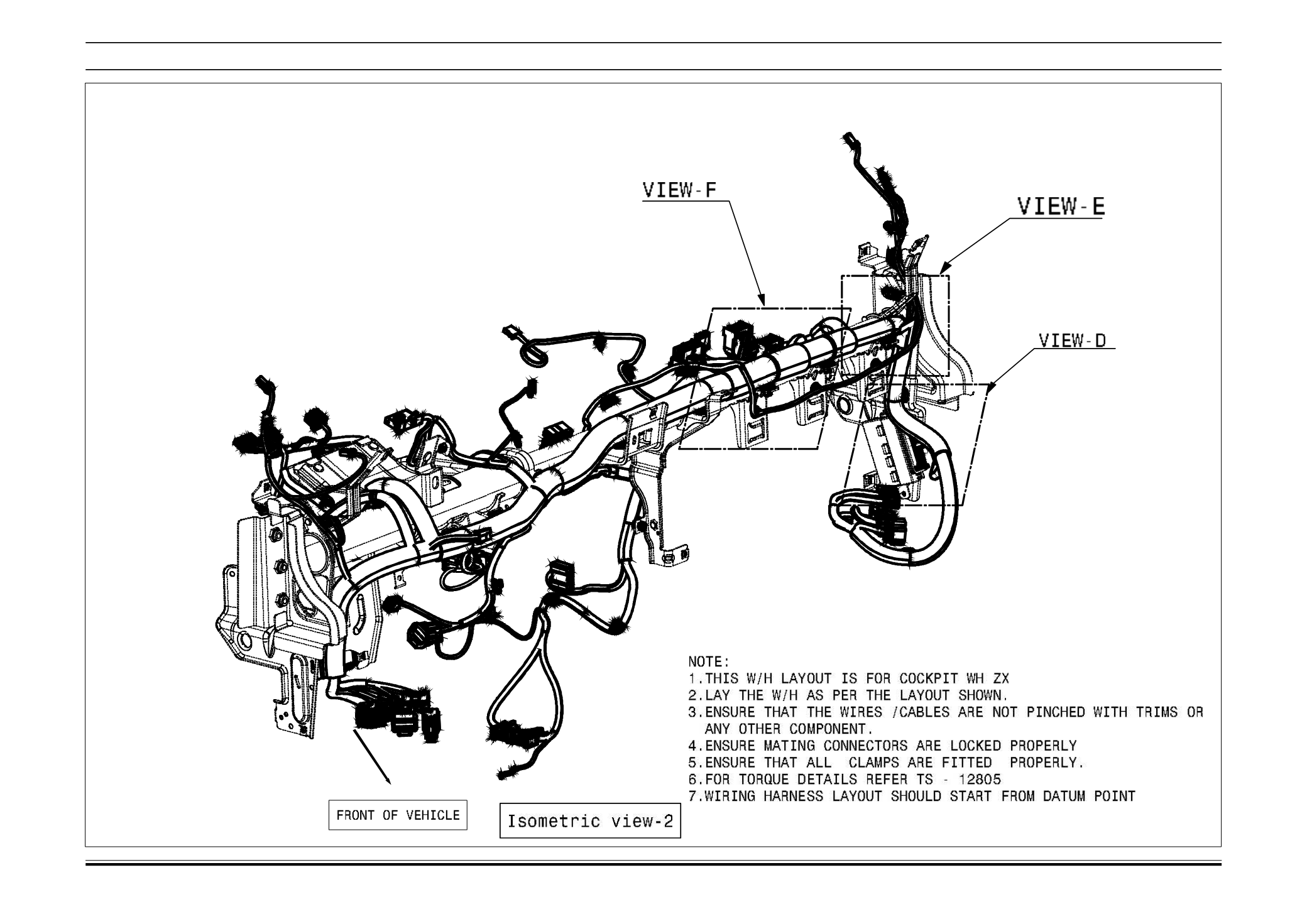 VIEW-F

VIEW-E

VIEW-D

NOTE:
1.THIS W/H LAYOUT IS FOR COCKPIT WH ZX
2.LAY THE W/H AS PER THE LAYOUT SHOWN.
3.ENSURE THAT THE WIRES /CABLES ARE NOT PINCHED WITH TRIMS OR ANY OTHER COMPONENT.
4.ENSURE MATING CONNECTORS ARE LOCKED PROPERLY
5.ENSURE THAT ALL CLAMPS ARE FITTED PROPERLY.
6.FOR TORQUE DETAILS REFER TS - 12805
7.WIRING HARNESS LAYOUT SHOULD START FROM DATUM POINT

FRONT OF VEHICLE

Isometric view-2