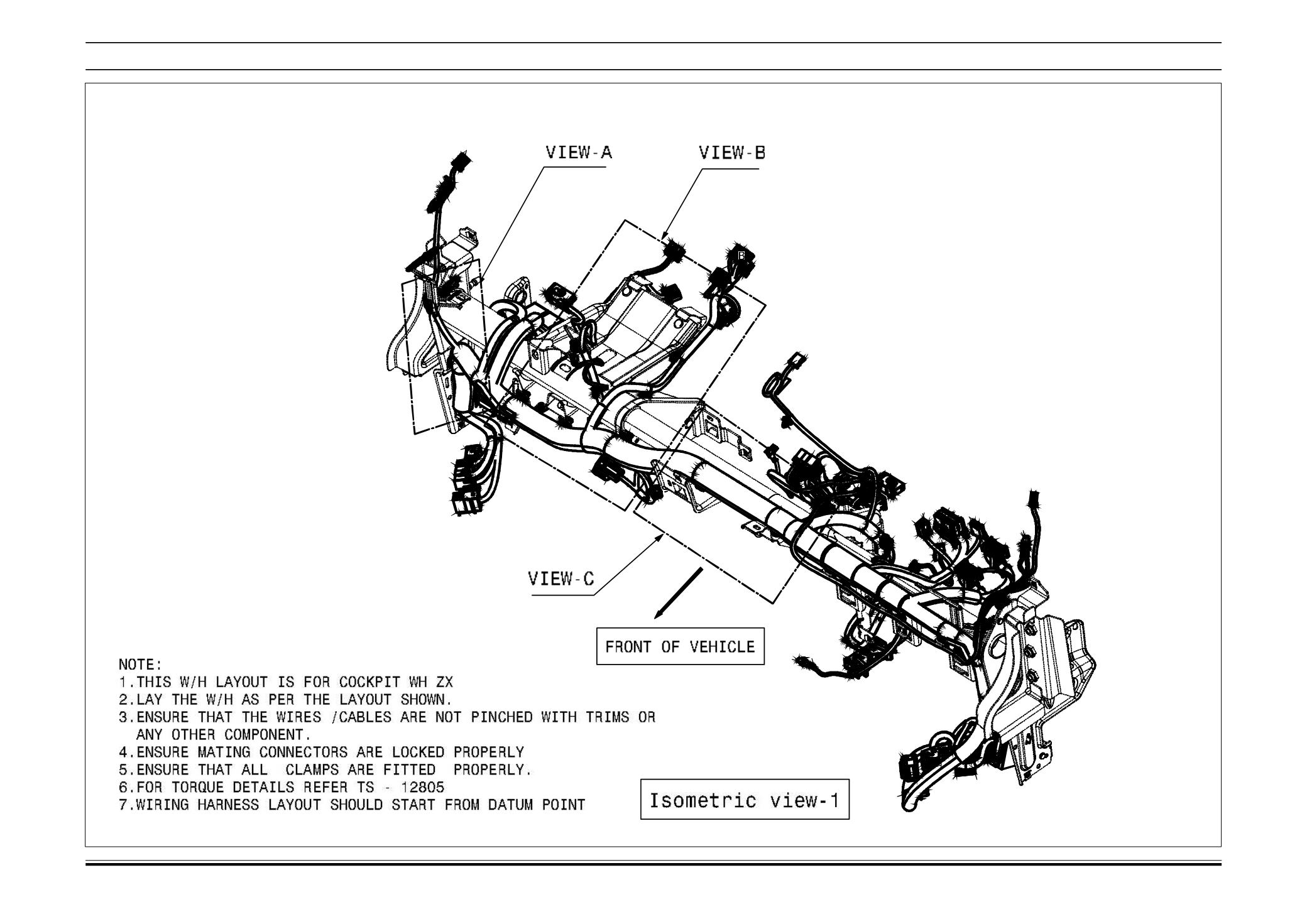 VIEW-A

VIEW-B

VIEW-C

FRONT OF VEHICLE

NOTE:
1.THIS W/H LAYOUT IS FOR COCKPIT WH ZX
2.LAY THE W/H AS PER THE LAYOUT SHOWN.
3.ENSURE THAT THE WIRES /CABLES ARE NOT PINCHED WITH TRIMS OR ANY OTHER COMPONENT.
4.ENSURE MATING CONNECTORS ARE LOCKED PROPERLY
5.ENSURE THAT ALL CLAMPS ARE FITTED PROPERLY.
6.FOR TORQUE DETAILS REFER TS - 12805
7.WIRING HARNESS LAYOUT SHOULD START FROM DATUM POINT

Isometric view-1