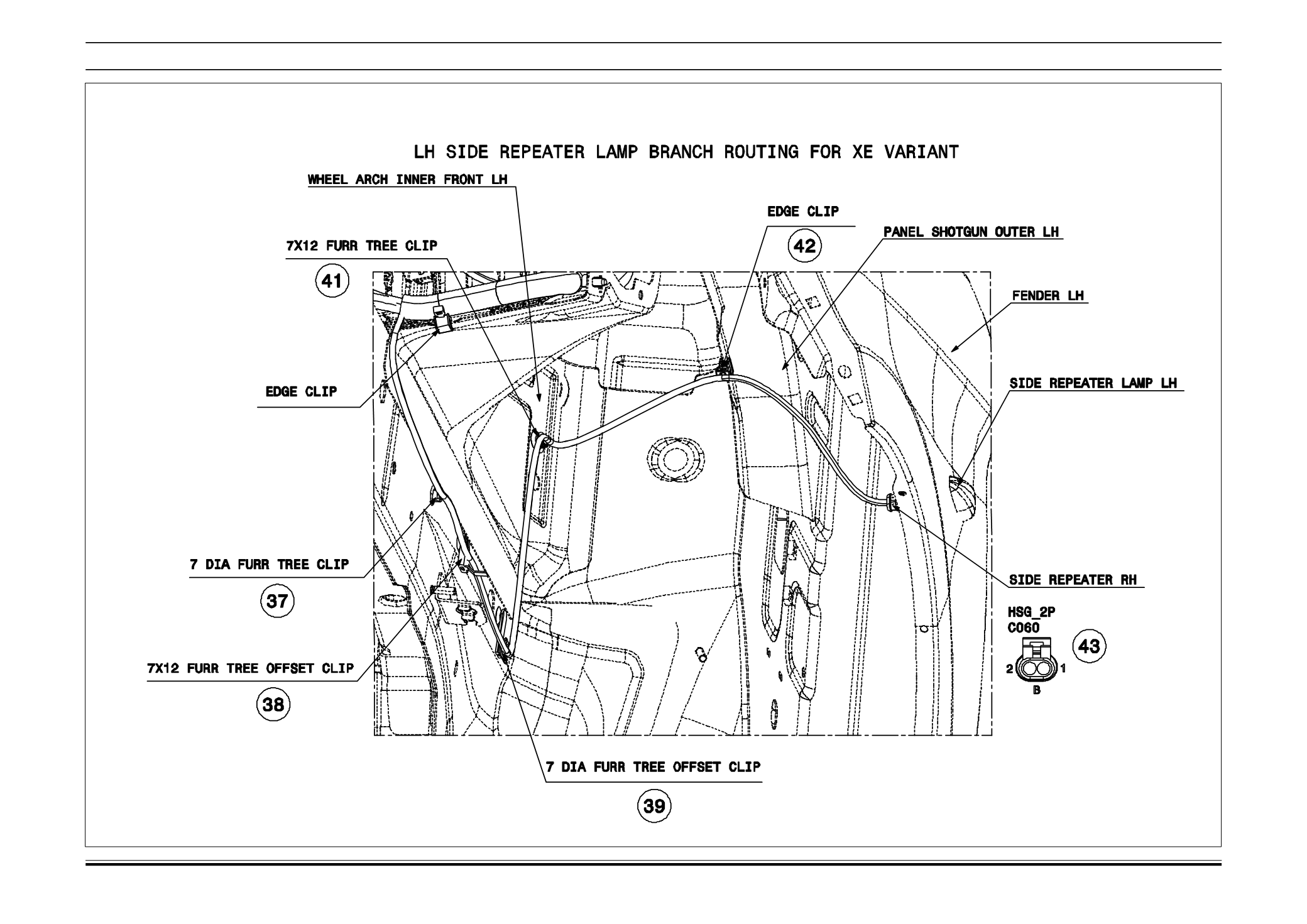 LH SIDE REPEATER LAMP BRANCH ROUTING FOR XE VARIANT

WHEEL ARCH INNER FRONT LH

EDGE CLIP

42

PANEL SHOTGUN OUTER LH

7X12 FURR TREE CLIP

41

FENDER LH

EDGE CLIP

SIDE REPEATER LAMP LH

7 DIA FURR TREE CLIP

37

SIDE REPEATER RH

HSG_2P
C060

43

2 1
B

7X12 FURR TREE OFFSET CLIP

38

7 DIA FURR TREE OFFSET CLIP

39