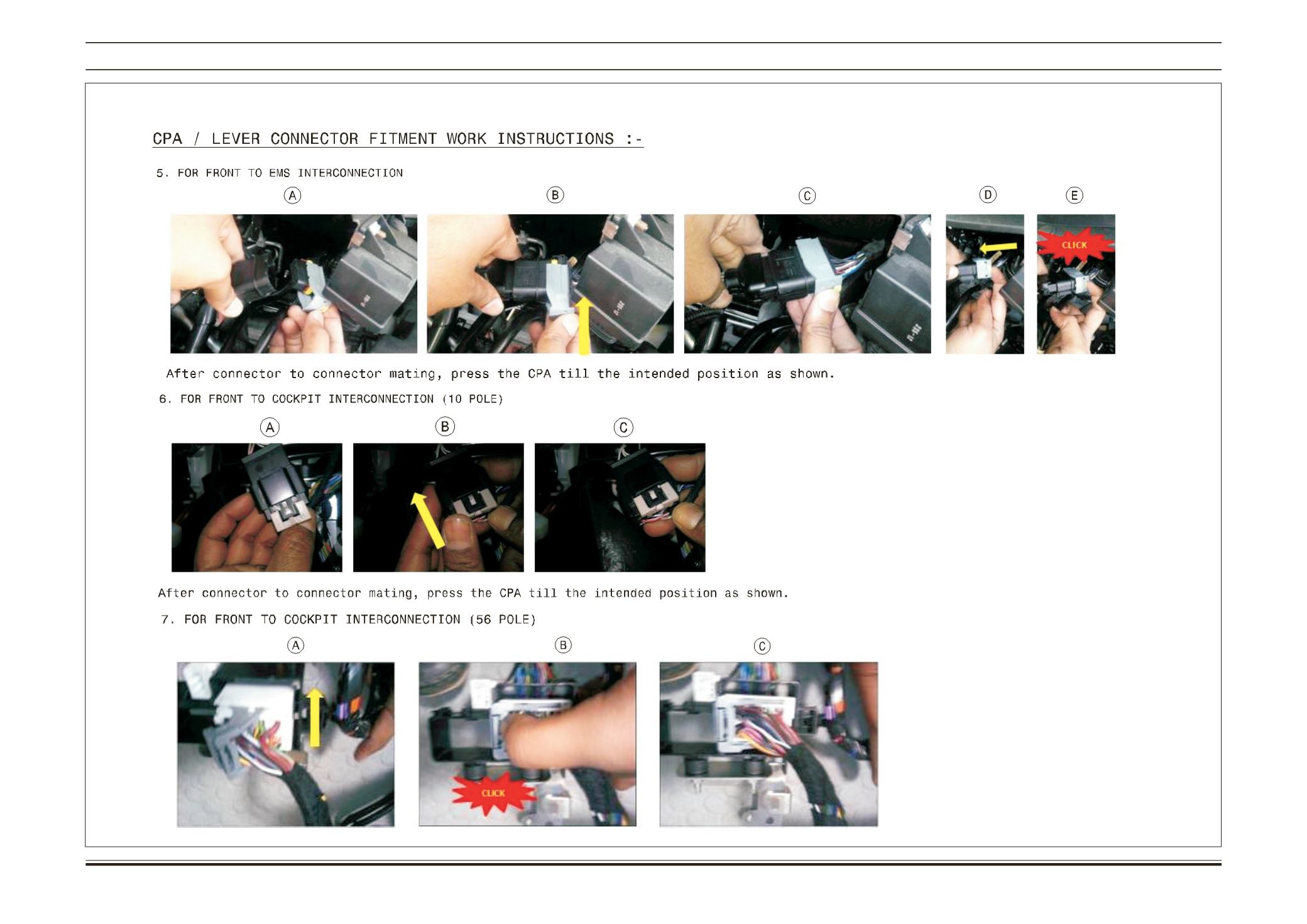 CPA / LEVER CONNECTOR FITMENT WORK INSTRUCTIONS :-

5. FOR FRONT TO EMS INTERCONNECTION

Ⓐ Ⓑ Ⓒ Ⓓ Ⓔ

CLICK

After connector to connector mating, press the CPA till the intended position as shown.

6. FOR FRONT TO COCKPIT INTERCONNECTION (10 POLE)

Ⓐ Ⓑ Ⓒ

After connector to connector mating, press the CPA till the intended position as shown.

7. FOR FRONT TO COCKPIT INTERCONNECTION (56 POLE)

Ⓐ Ⓑ Ⓒ

CLICK