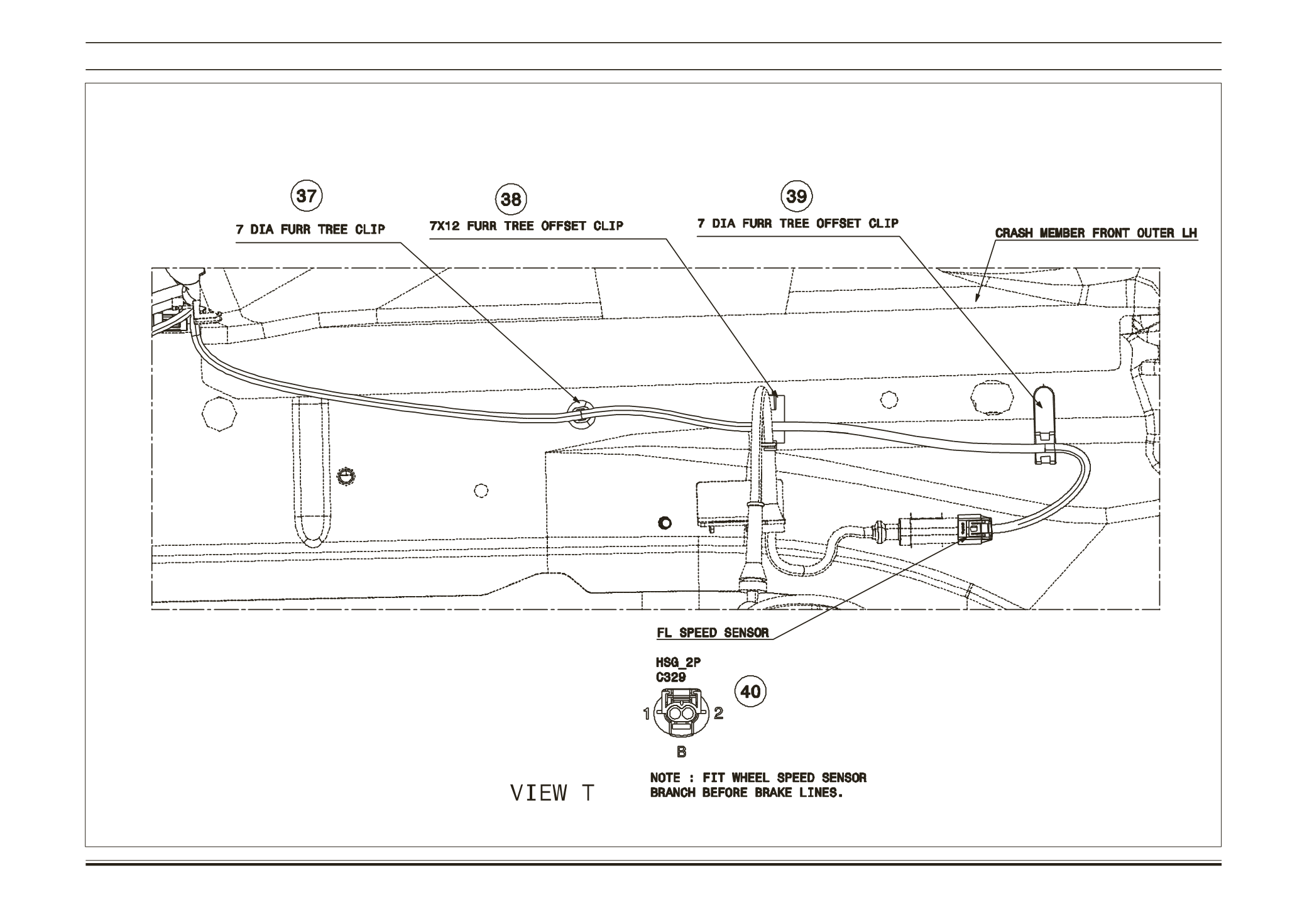 37
7 DIA FURR TREE CLIP

38
7X12 FURR TREE OFFSET CLIP

39
7 DIA FURR TREE OFFSET CLIP

CRASH MEMBER FRONT OUTER LH

FL SPEED SENSOR

HSG_2P
C329

40

1
2
B

VIEW T

NOTE : FIT WHEEL SPEED SENSOR BRANCH BEFORE BRAKE LINES.