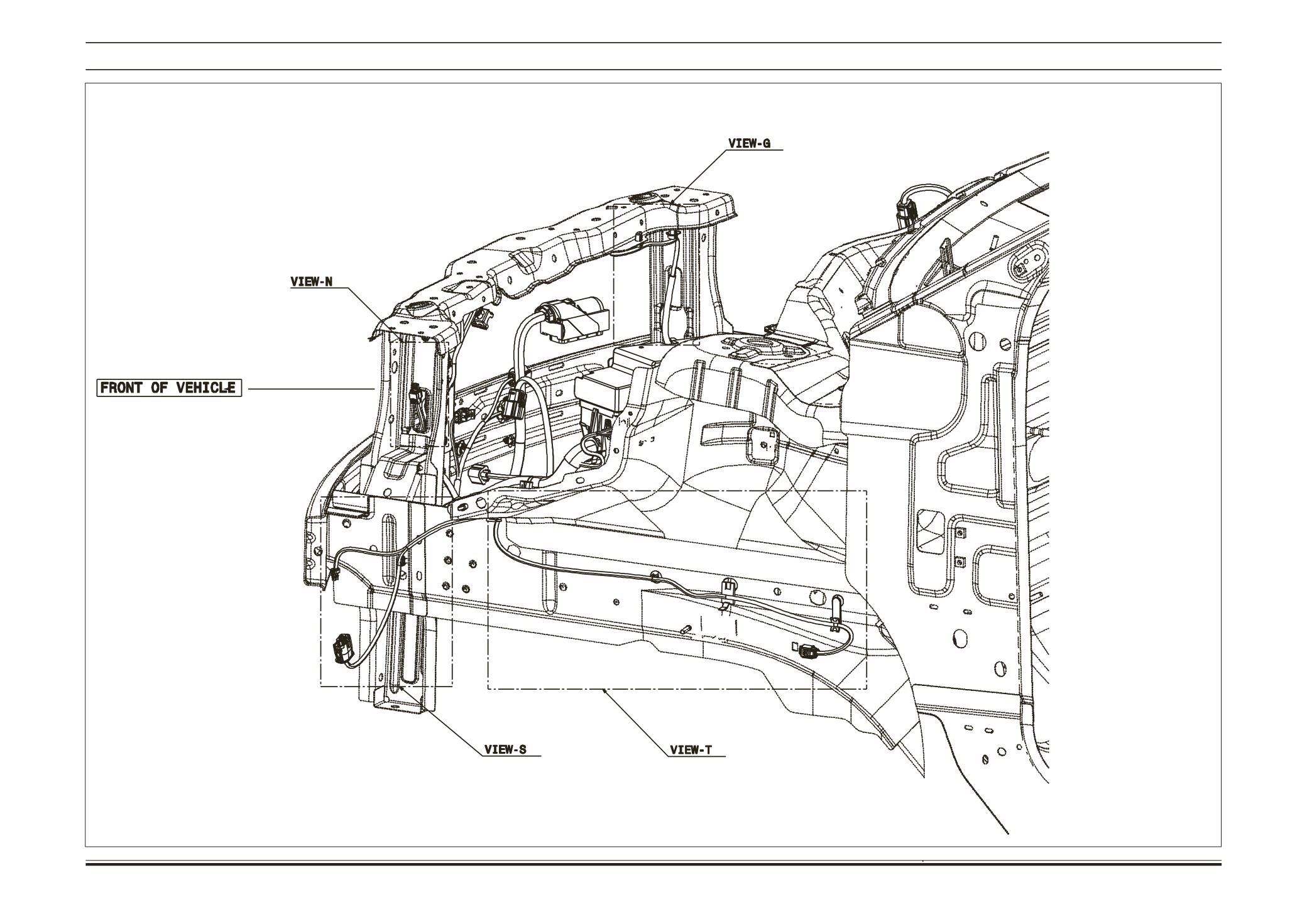 VIEW-G

VIEW-N

FRONT OF VEHICLE

VIEW-S

VIEW-T