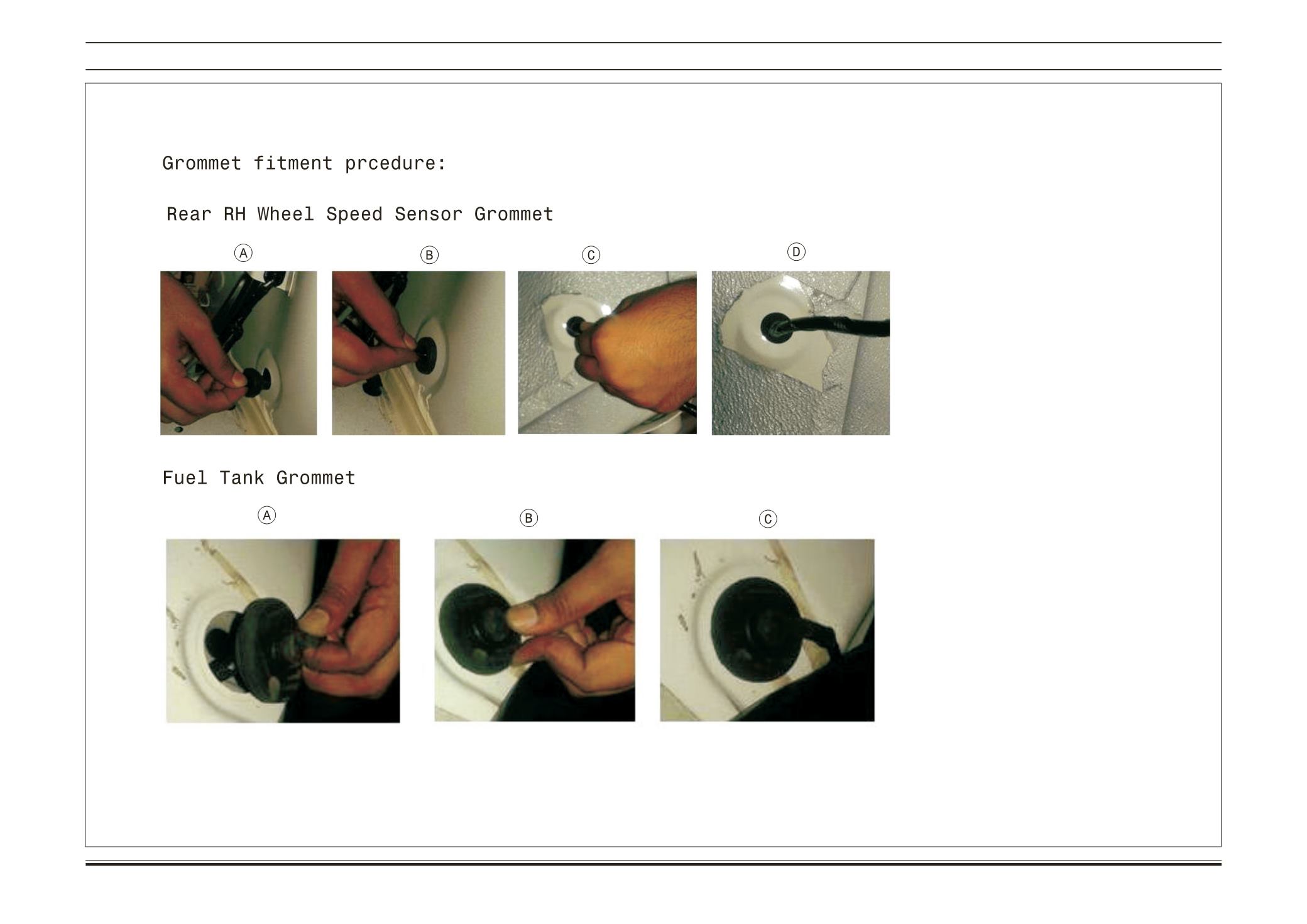 Grommet fitment prcedure:

Rear RH Wheel Speed Sensor Grommet

A B C D

Fuel Tank Grommet

A B C