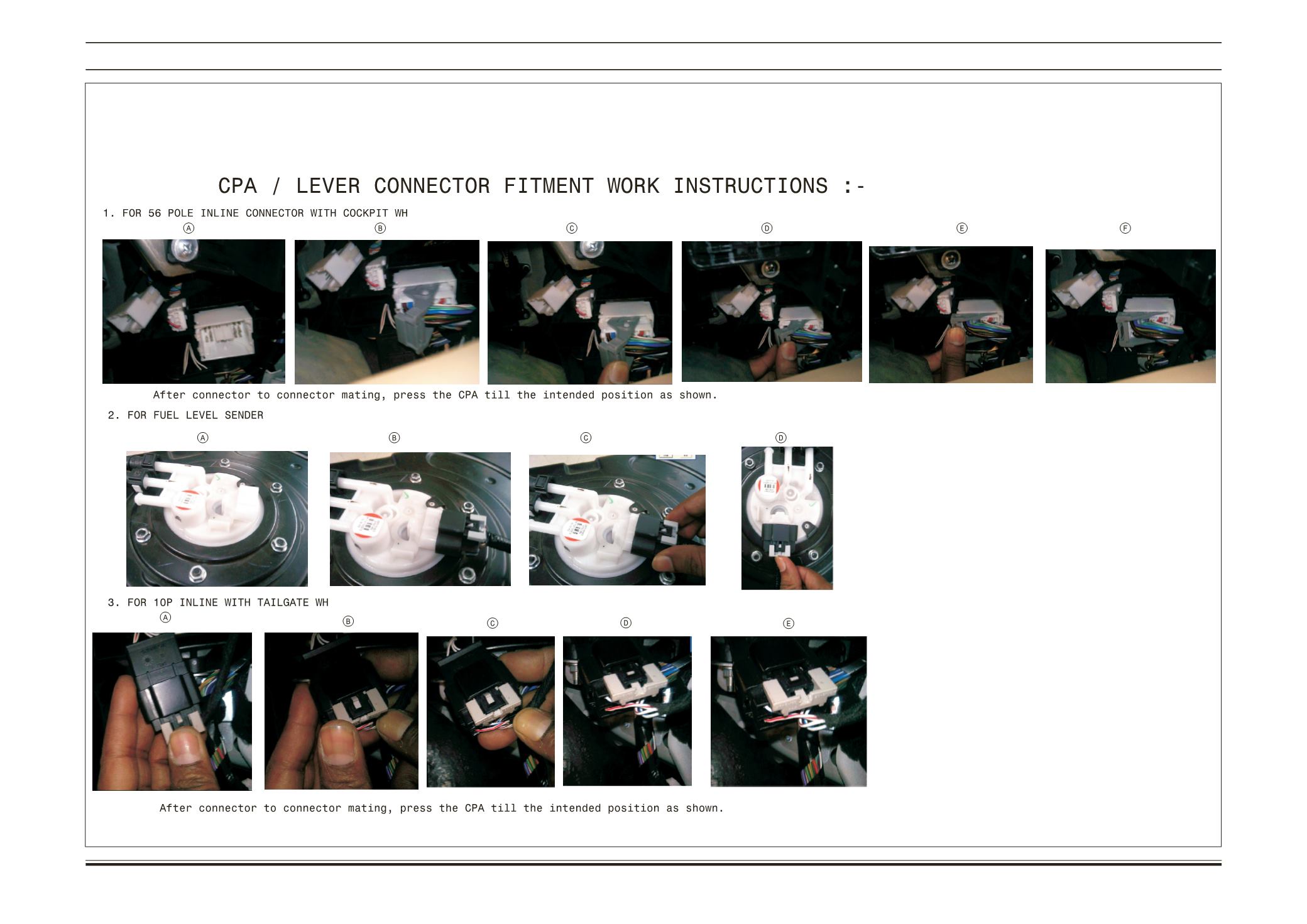 CPA / LEVER CONNECTOR FITMENT WORK INSTRUCTIONS :-

1. FOR 56 POLE INLINE CONNECTOR WITH COCKPIT WH

Ⓐ Ⓑ Ⓒ Ⓓ Ⓔ Ⓕ

After connector to connector mating, press the CPA till the intended position as shown.

2. FOR FUEL LEVEL SENDER

Ⓐ Ⓑ Ⓒ Ⓓ

3. FOR 10P INLINE WITH TAILGATE WH

Ⓐ Ⓑ Ⓒ Ⓓ Ⓔ

After connector to connector mating, press the CPA till the intended position as shown.