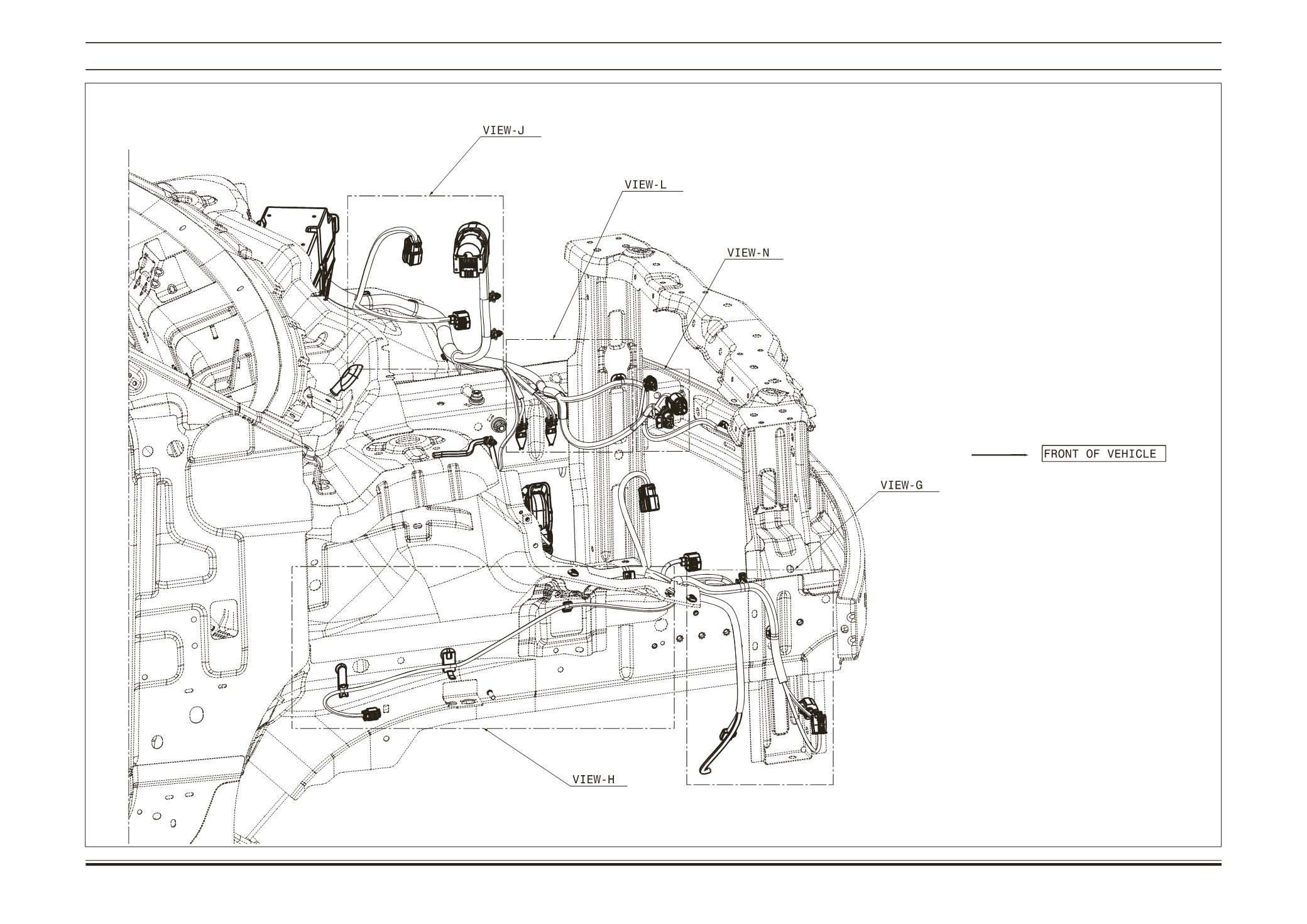 VIEW-J

VIEW-L

VIEW-N

FRONT OF VEHICLE

VIEW-G

VIEW-H