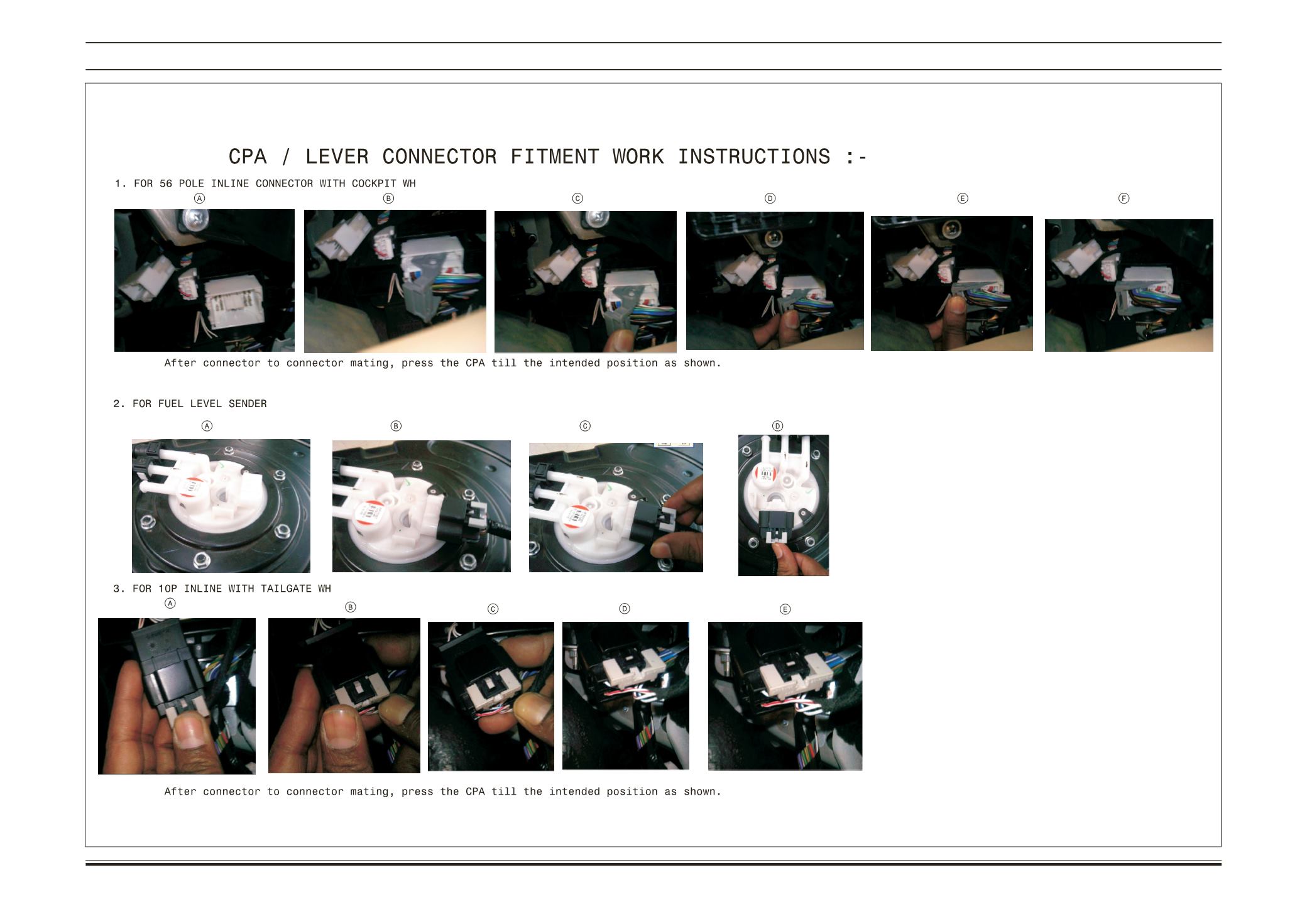 CPA / LEVER CONNECTOR FITMENT WORK INSTRUCTIONS :-

1. FOR 56 POLE INLINE CONNECTOR WITH COCKPIT WH

Ⓐ Ⓑ Ⓒ Ⓓ Ⓔ Ⓕ

After connector to connector mating, press the CPA till the intended position as shown.

2. FOR FUEL LEVEL SENDER

Ⓐ Ⓑ Ⓒ Ⓓ

3. FOR 10P INLINE WITH TAILGATE WH

Ⓐ Ⓑ Ⓒ Ⓓ Ⓔ

After connector to connector mating, press the CPA till the intended position as shown.