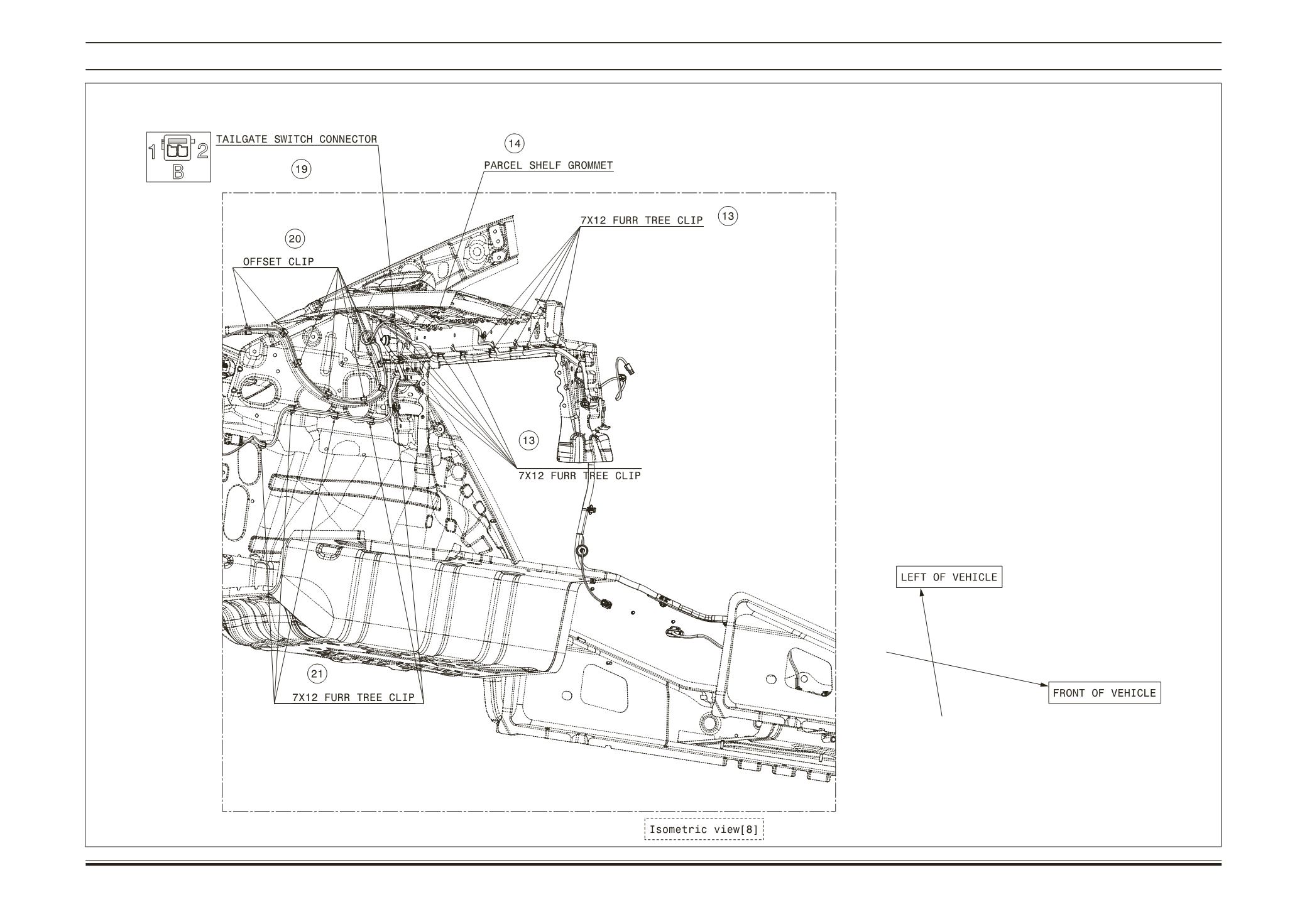 1 2
B
TAILGATE SWITCH CONNECTOR
19
14
PARCEL SHELF GROMMET
7X12 FURR TREE CLIP
13
20
OFFSET CLIP
13
7X12 FURR TREE CLIP
21
7X12 FURR TREE CLIP
LEFT OF VEHICLE
FRONT OF VEHICLE
Isometric view[8]