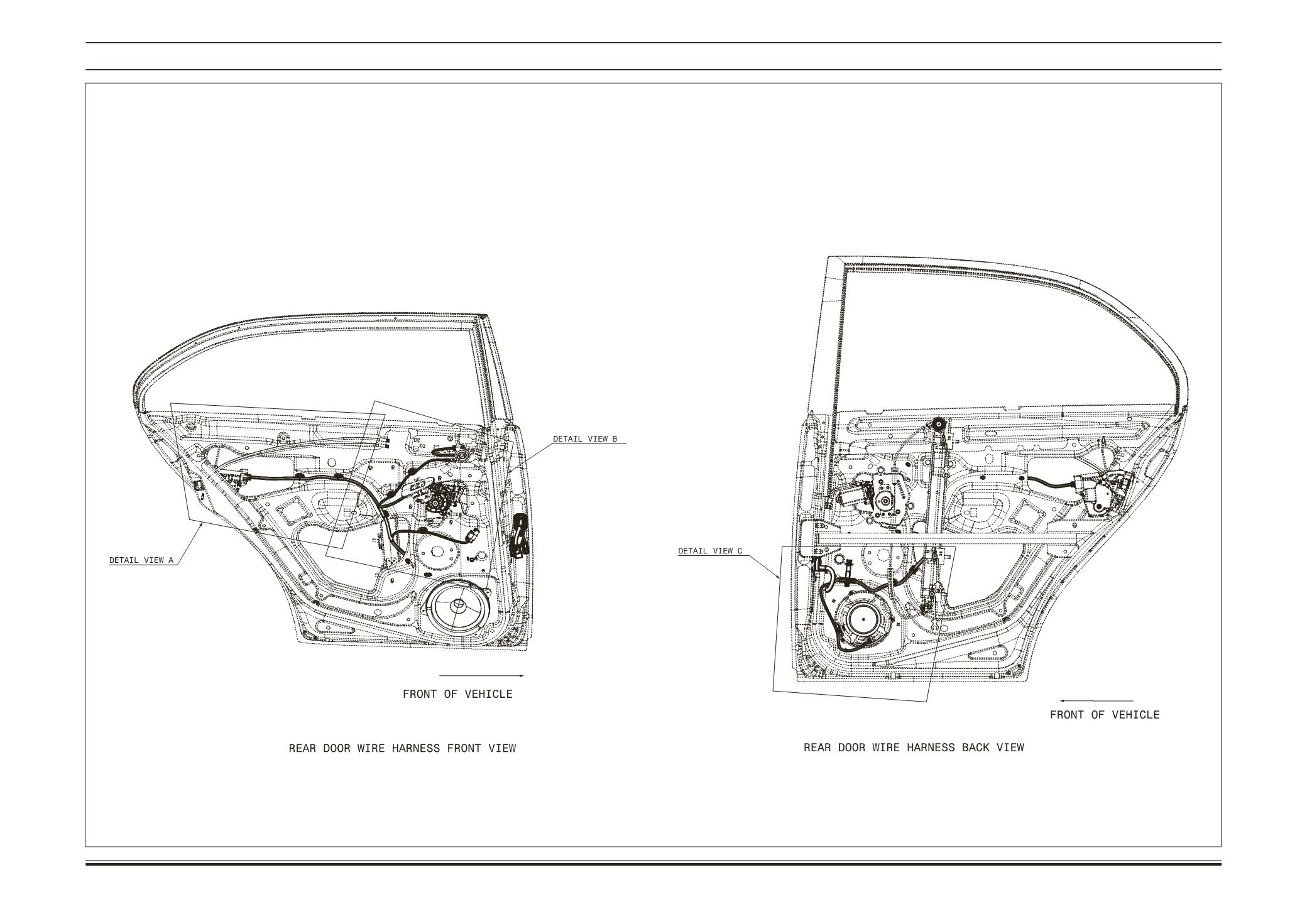 DETAIL VIEW B

DETAIL VIEW A

FRONT OF VEHICLE

REAR DOOR WIRE HARNESS FRONT VIEW

DETAIL VIEW C

FRONT OF VEHICLE

REAR DOOR WIRE HARNESS BACK VIEW