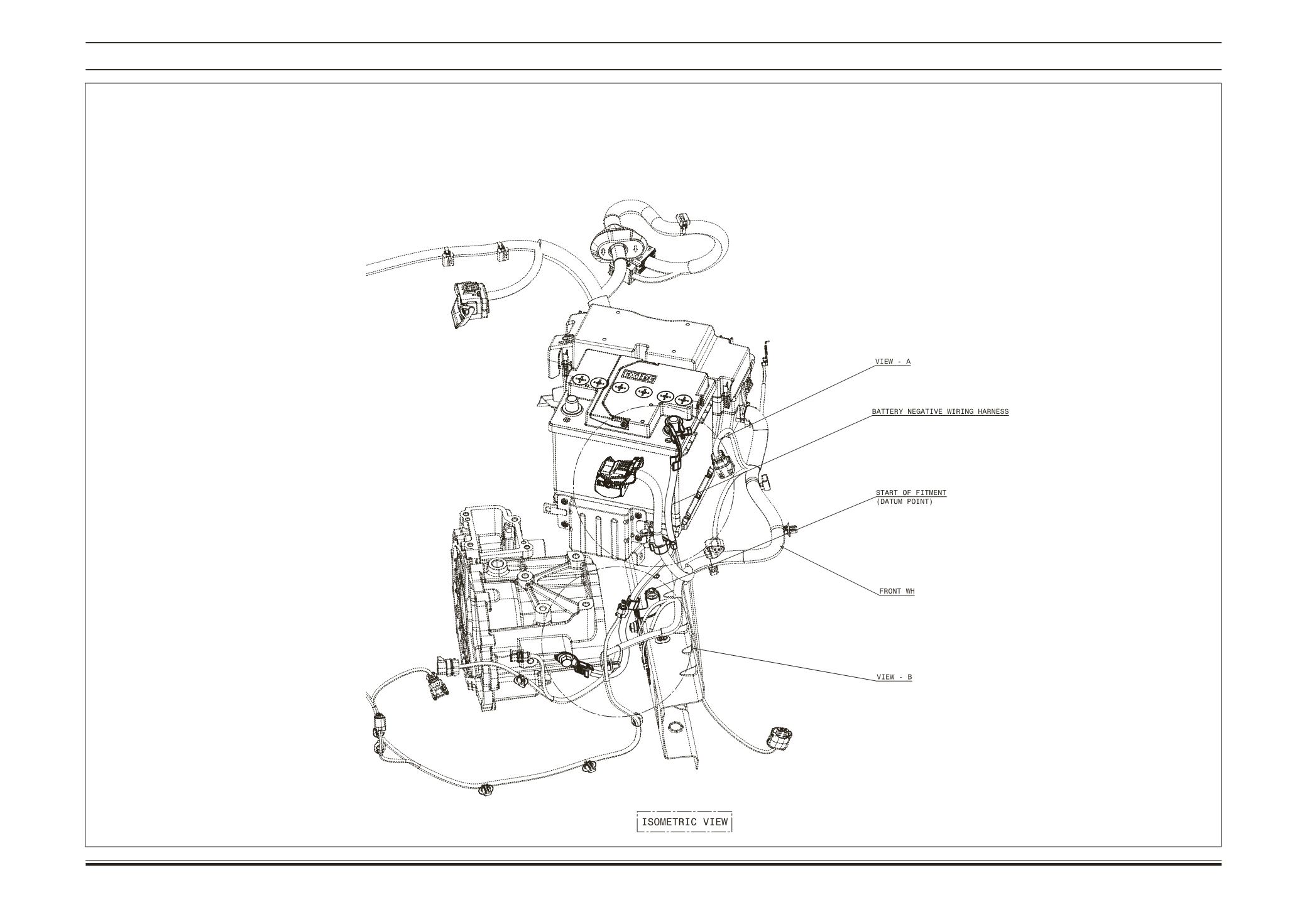 EXIDE

VIEW - A

BATTERY NEGATIVE WIRING HARNESS

START OF FITMENT
(DATUM POINT)

FRONT WH

VIEW - B

ISOMETRIC VIEW