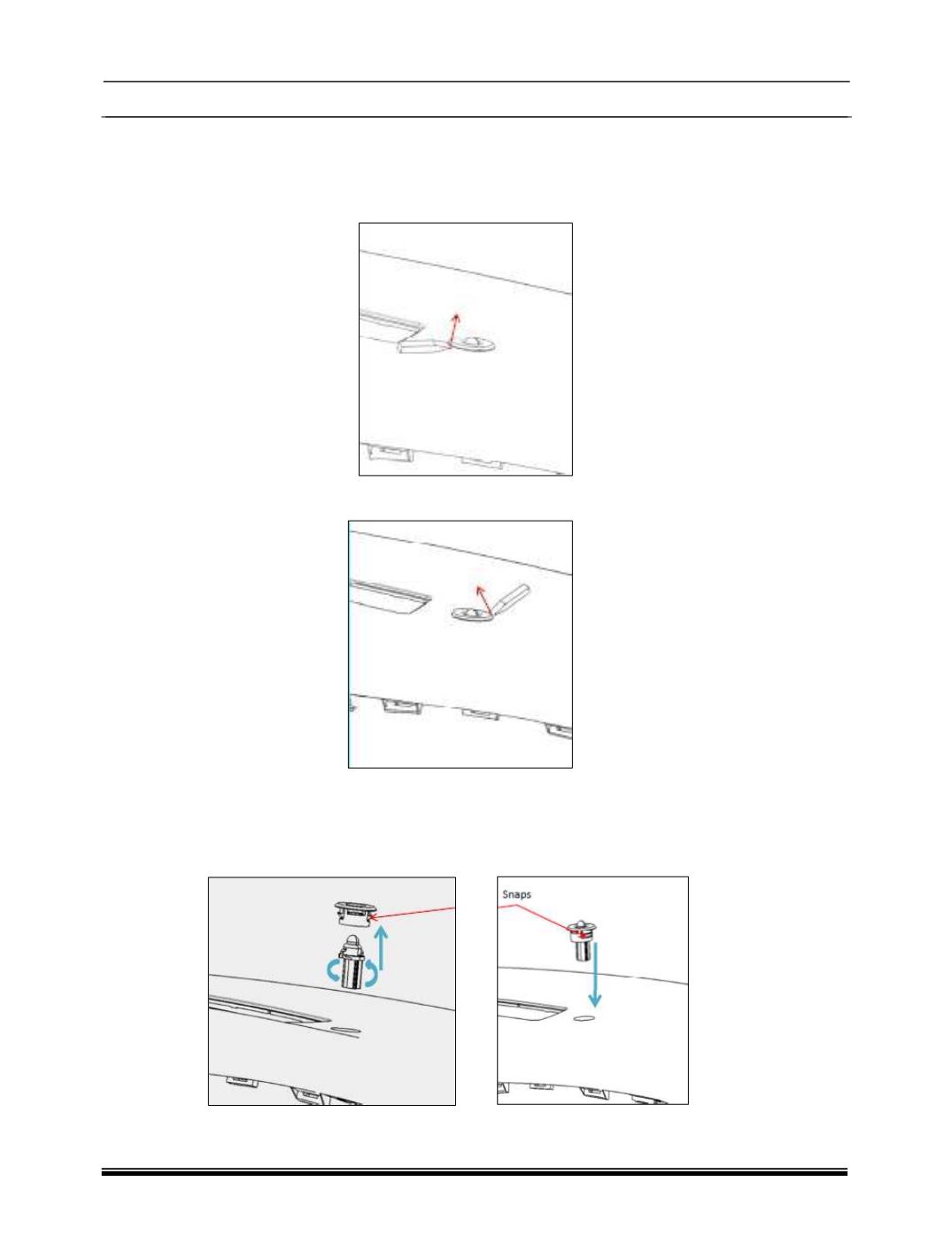 Snaps