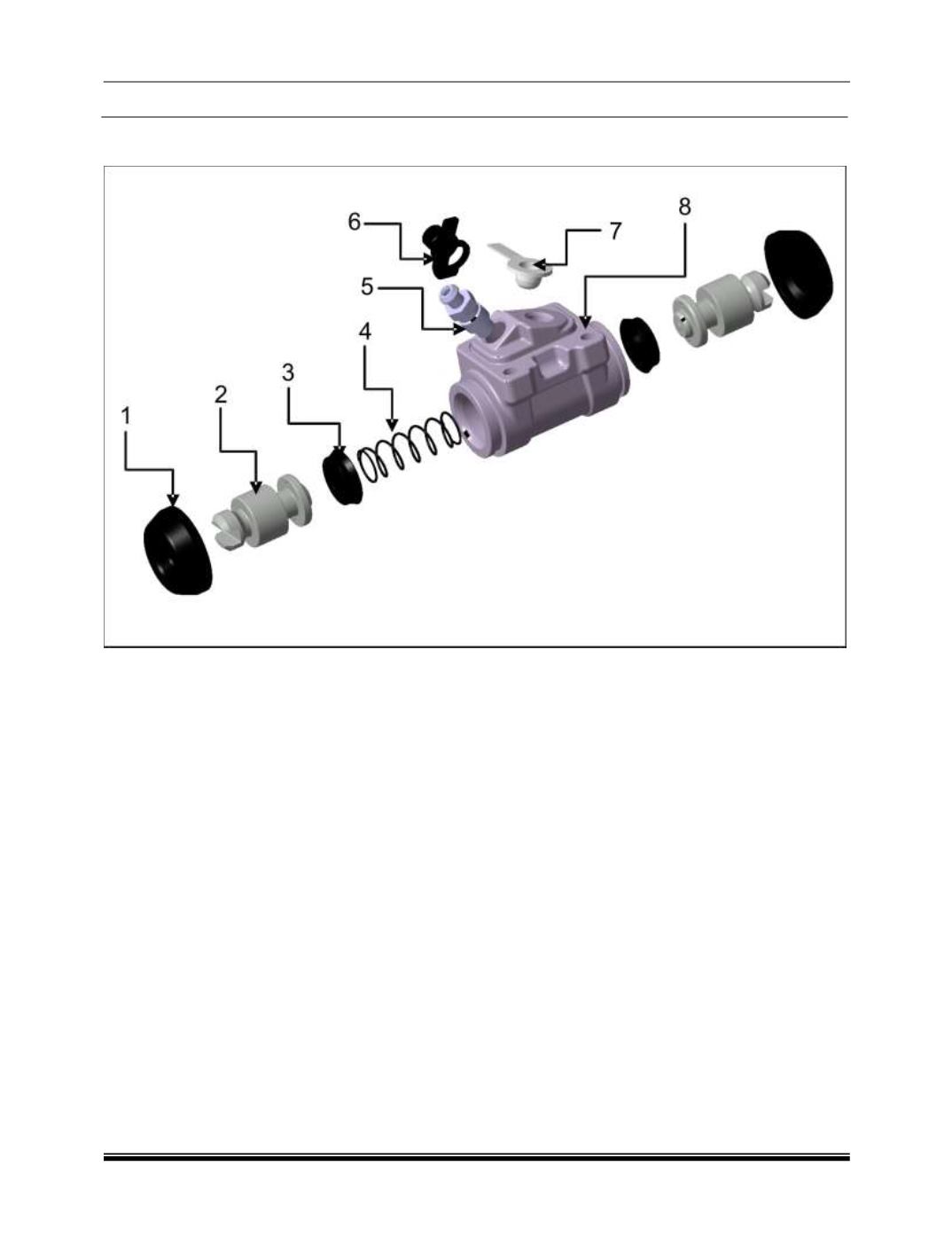 6
7
8
5
4
3
2
1