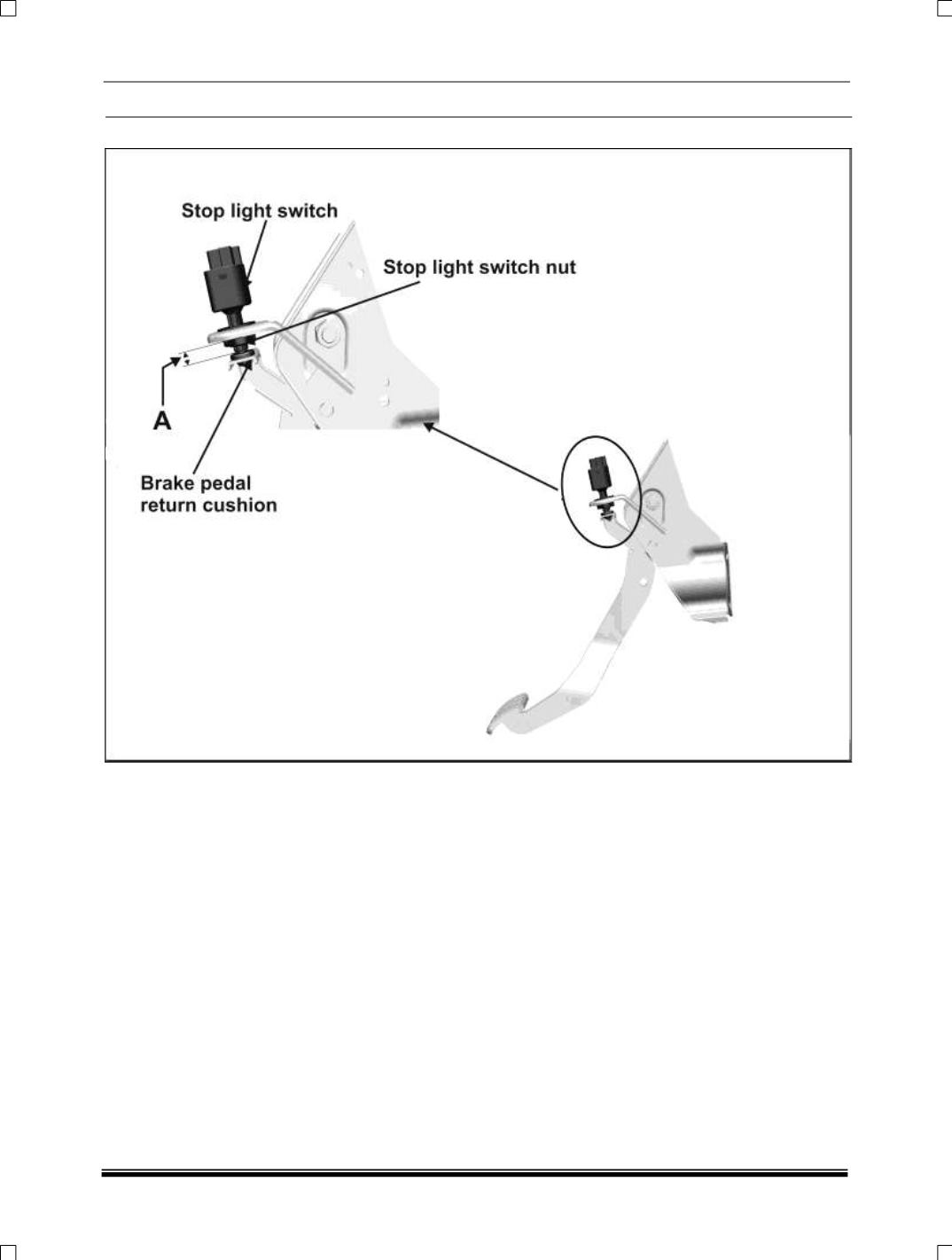 Stop light switch

Stop light switch nut

A

Brake pedal return cushion