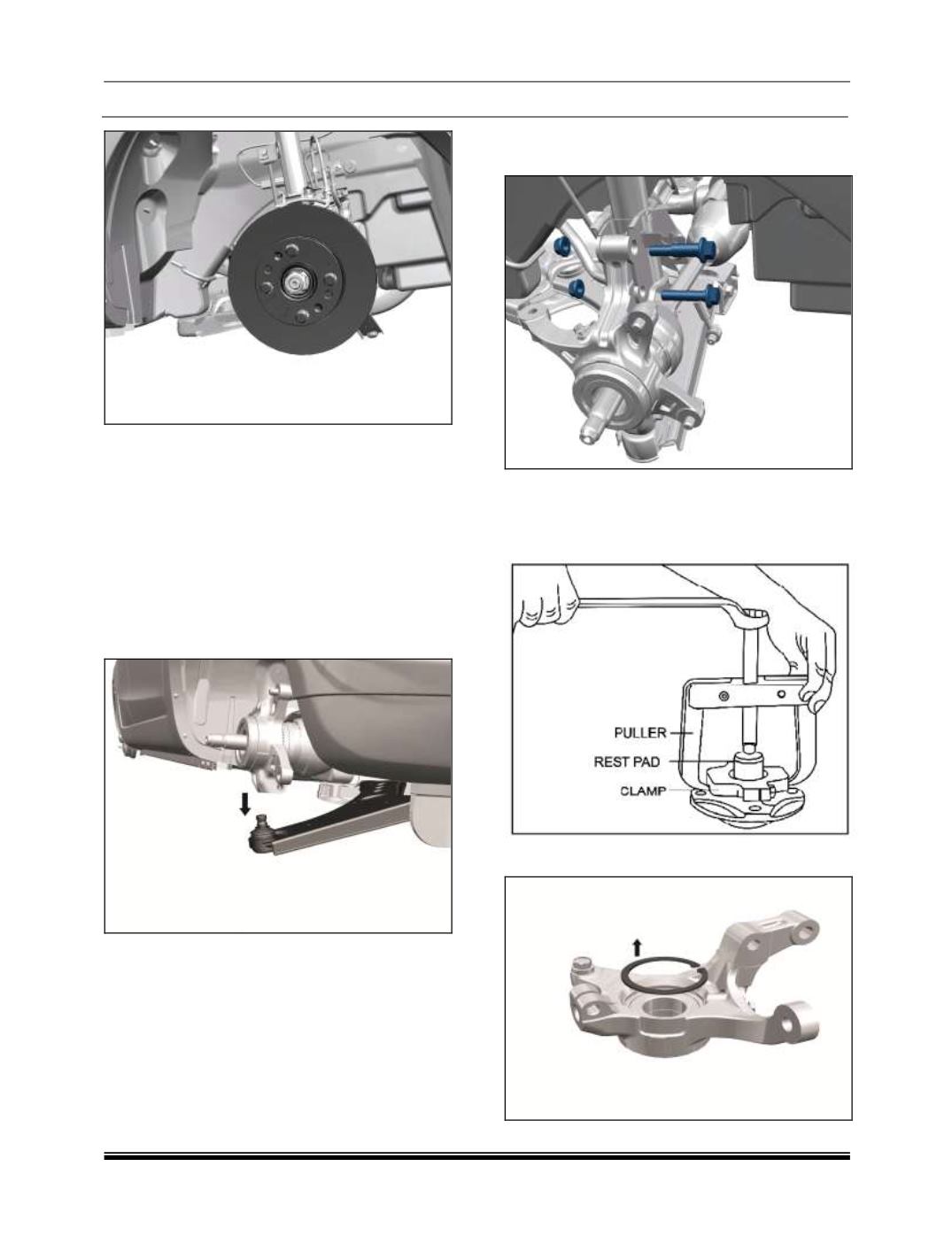 PULLER
REST PAD
CLAMP