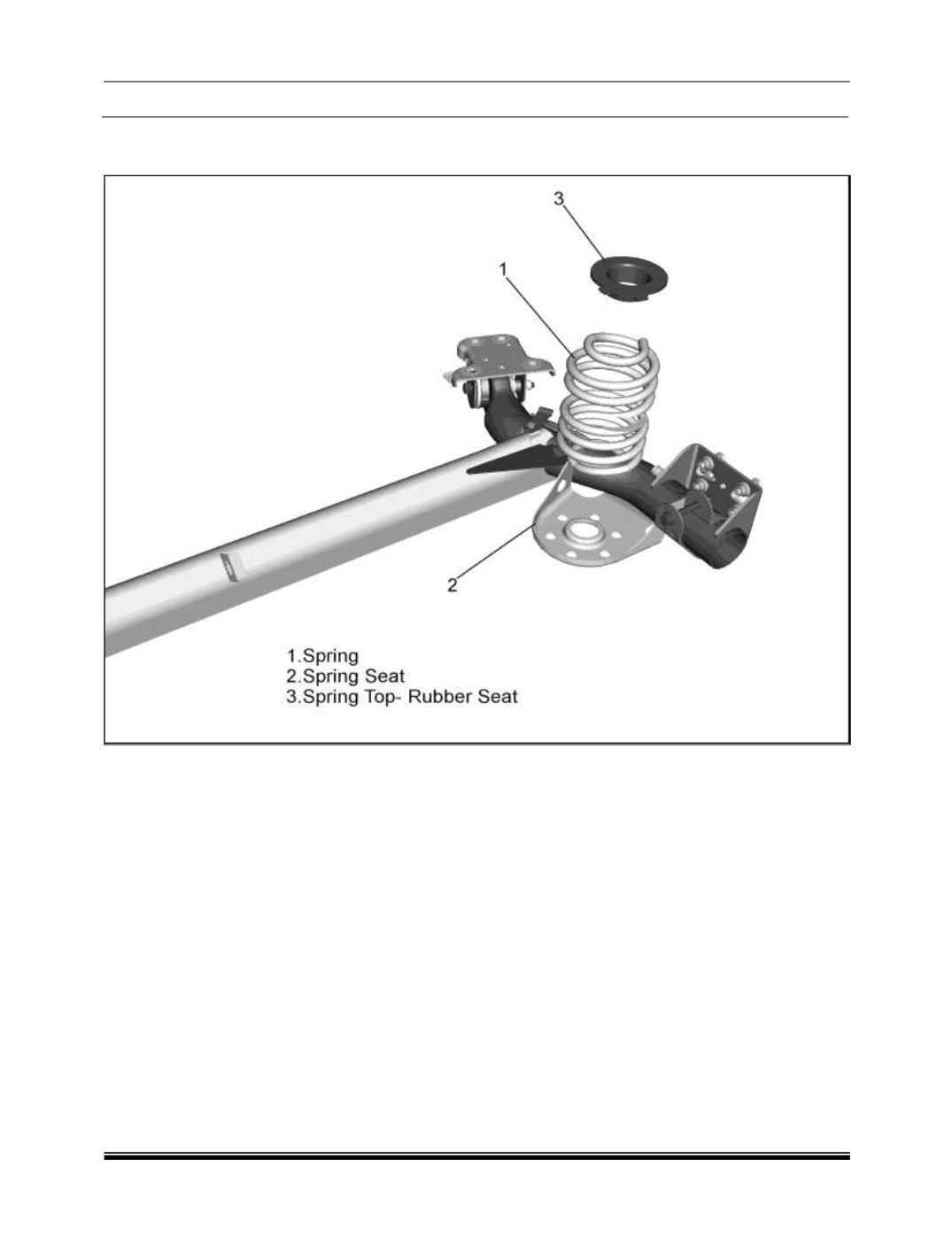 3

1

2

1.Spring
2.Spring Seat
3.Spring Top- Rubber Seat