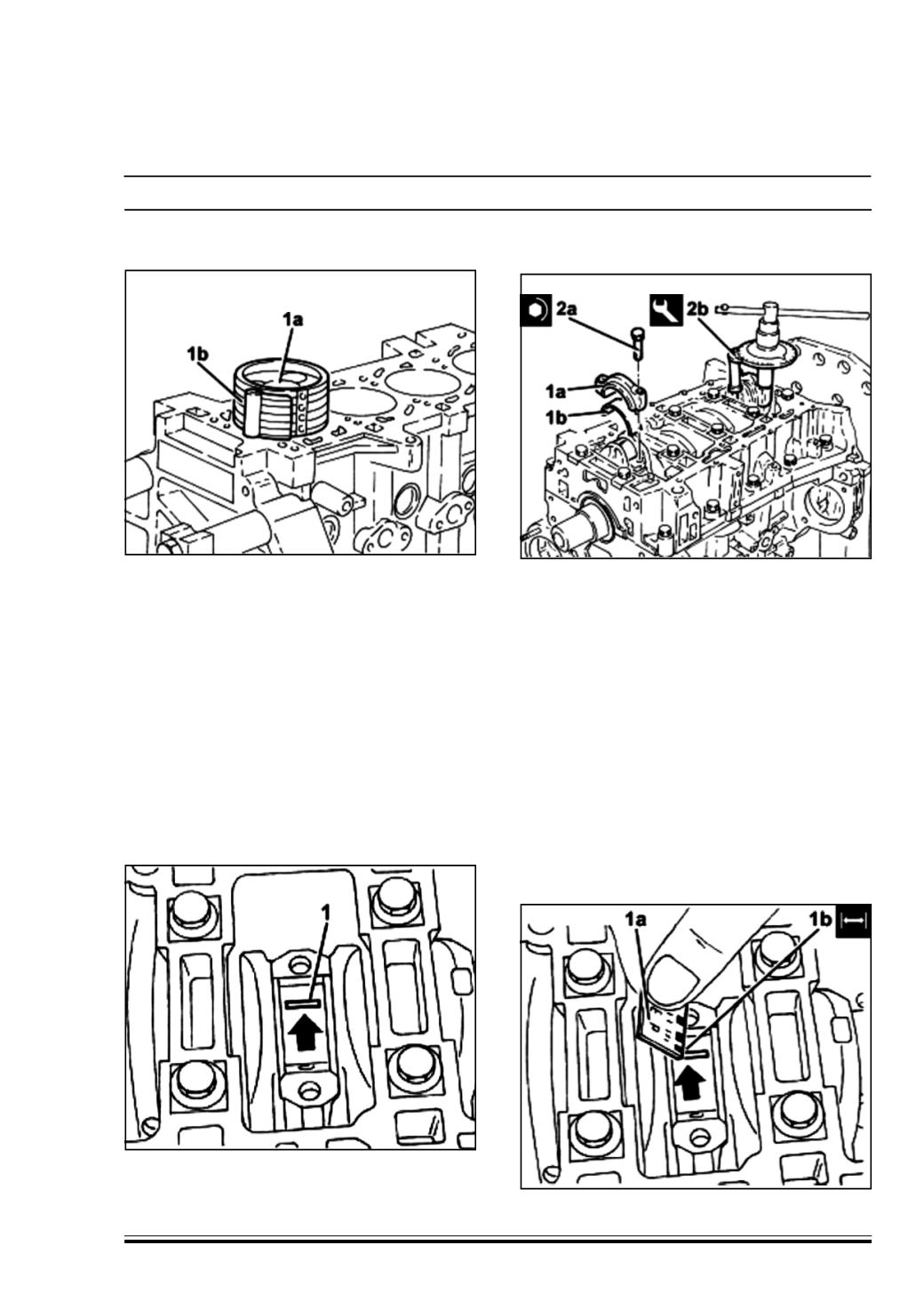 1a

1b

2a

2b

1a

1b

1

1a

1b