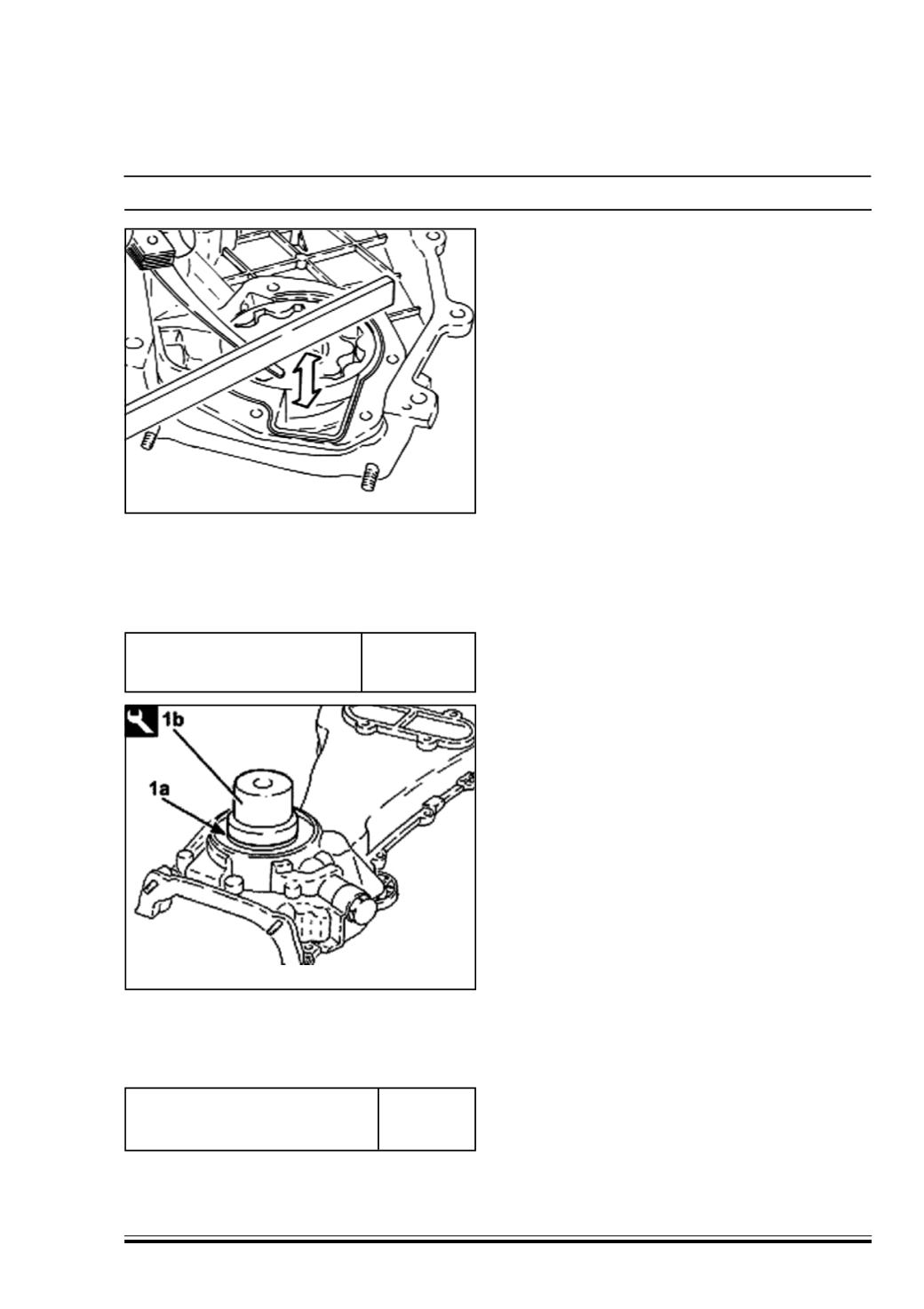 1b

1a