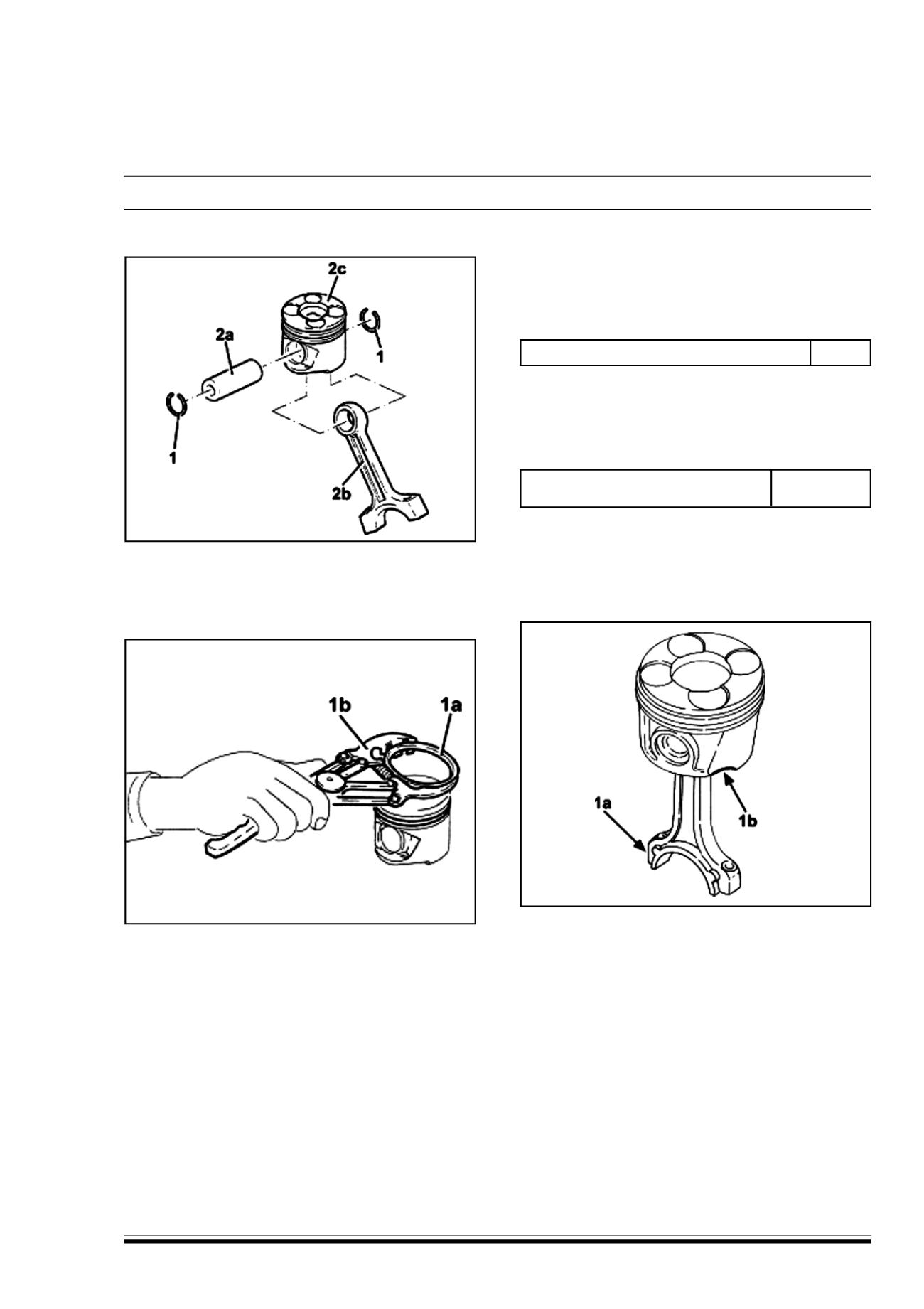 2c

2a

1

1

2b

1b

1a

1a

1b