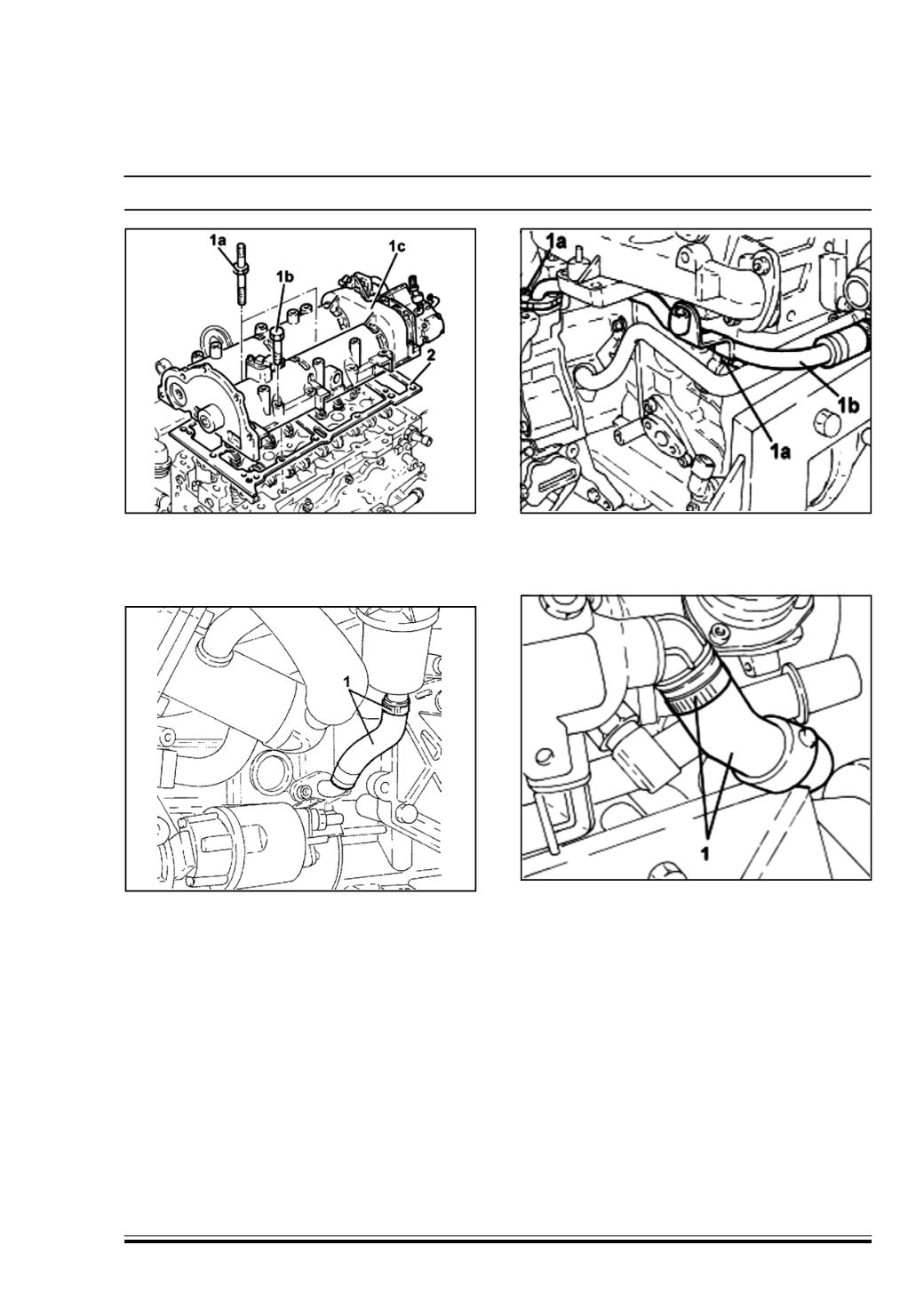 1a
1b
1c
2

1a
1a
1b

1

1