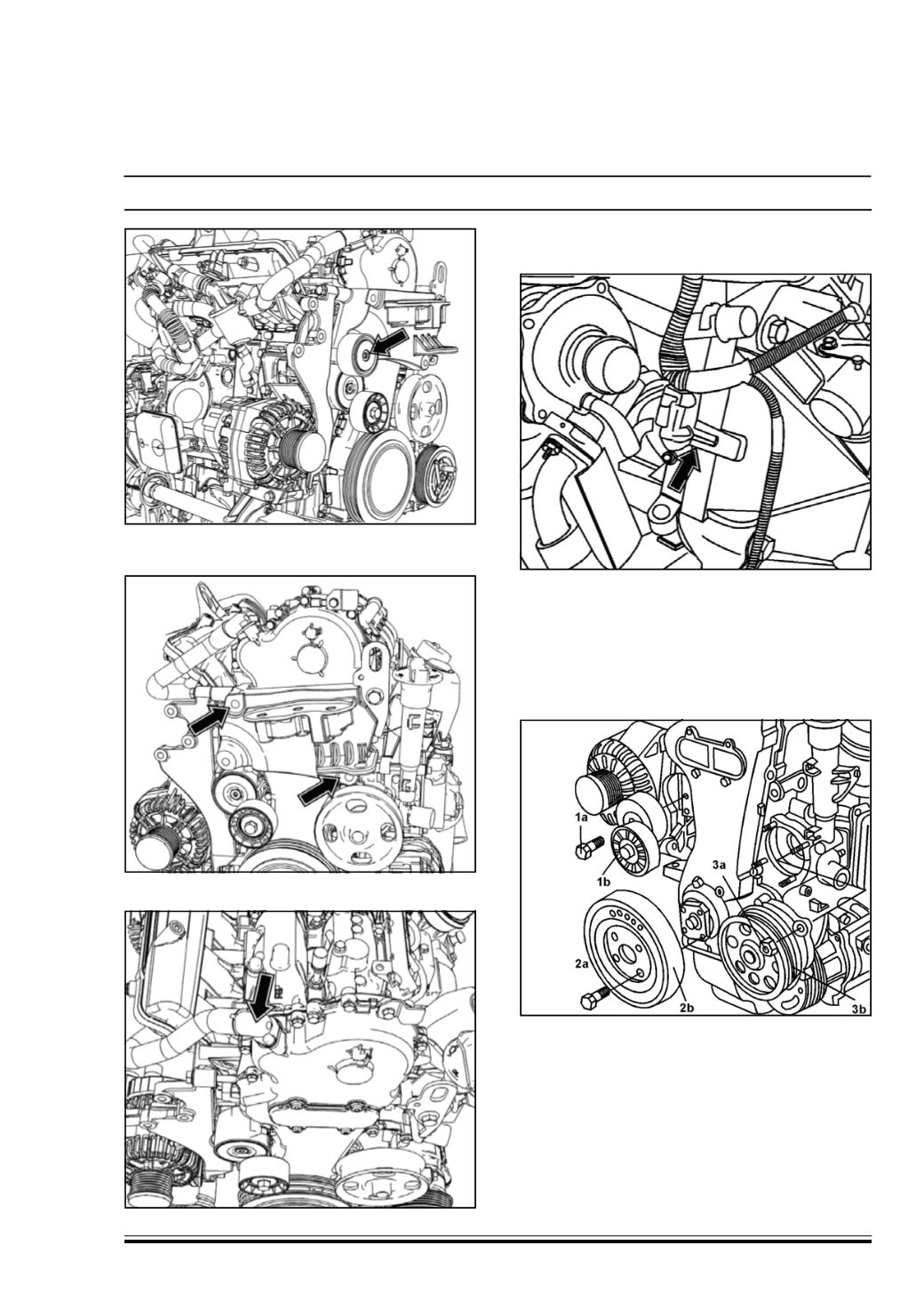 1a

1b

3a

2a

2b

3b