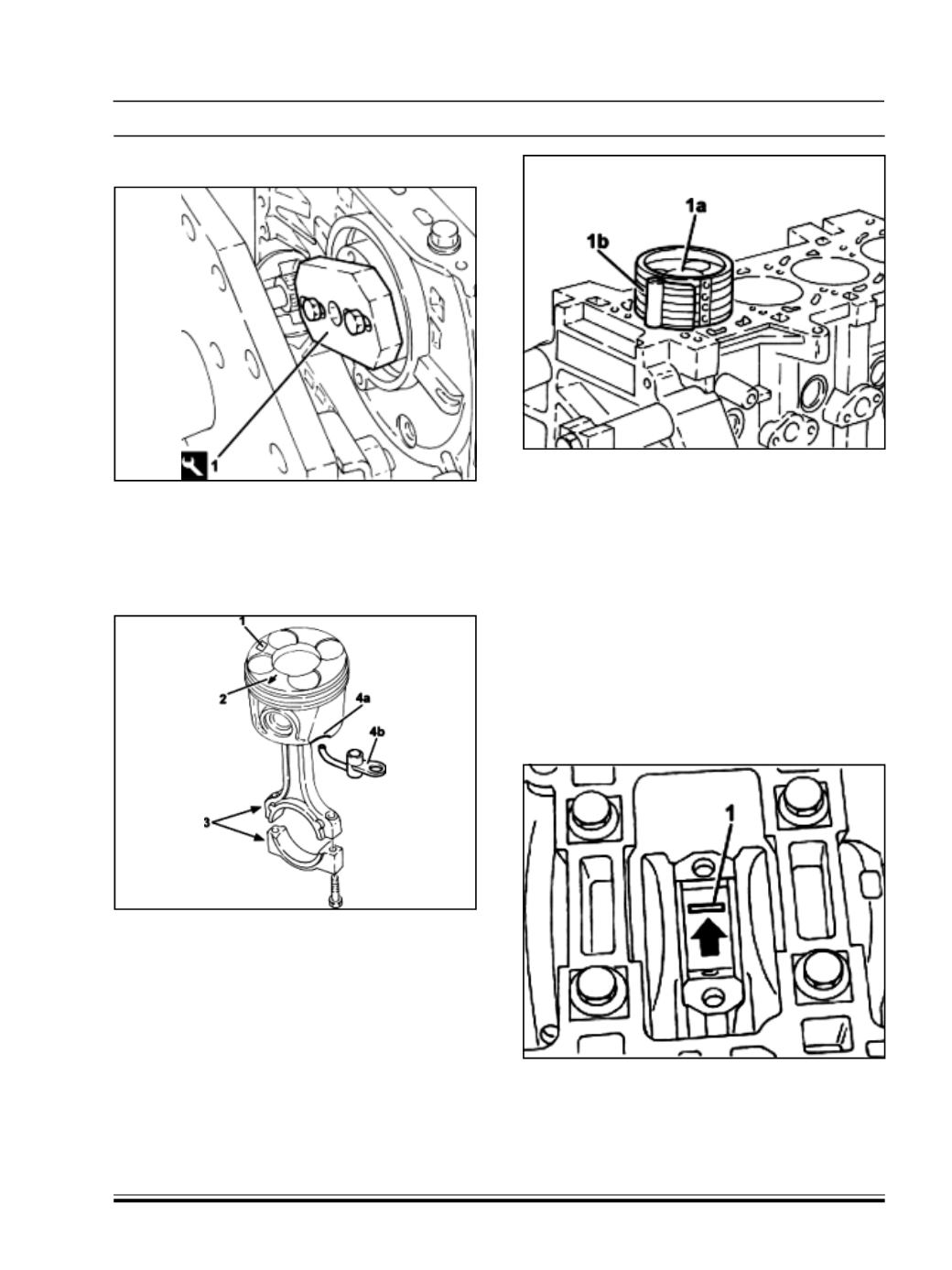 1

1a

1b

1

2

4a

4b

3

1