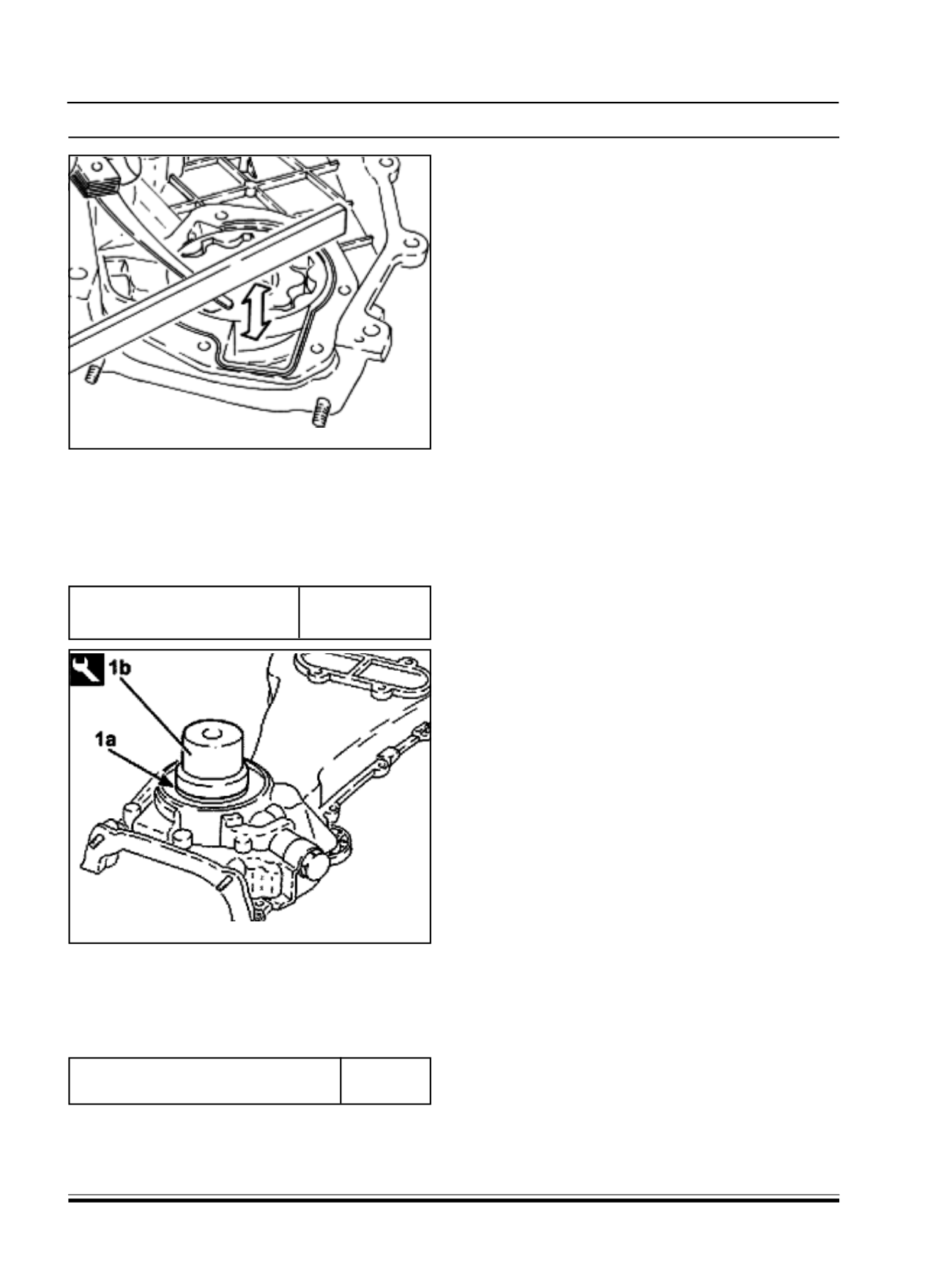 1b

1a