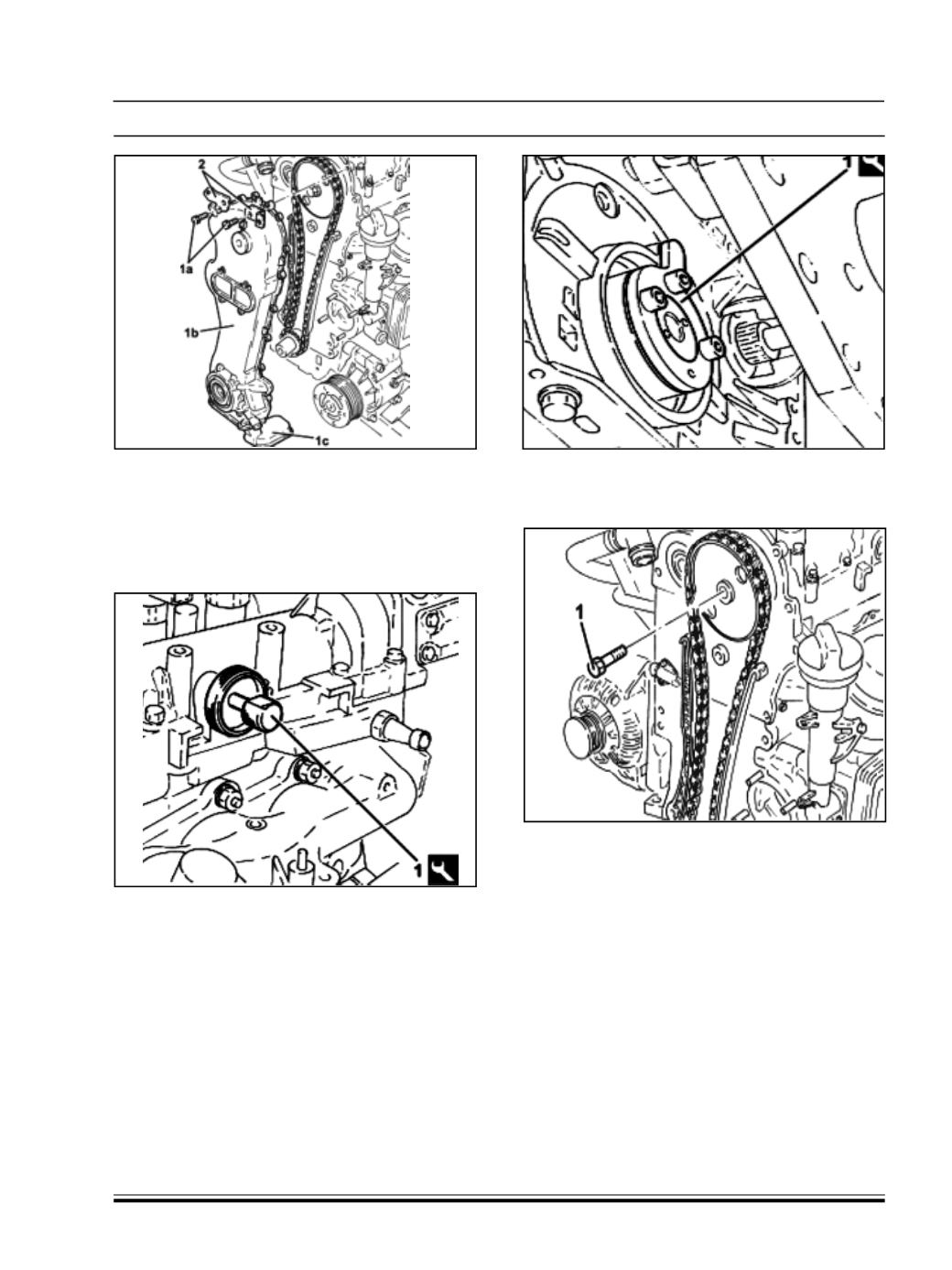 2

1a

1b

1c

1

1

1