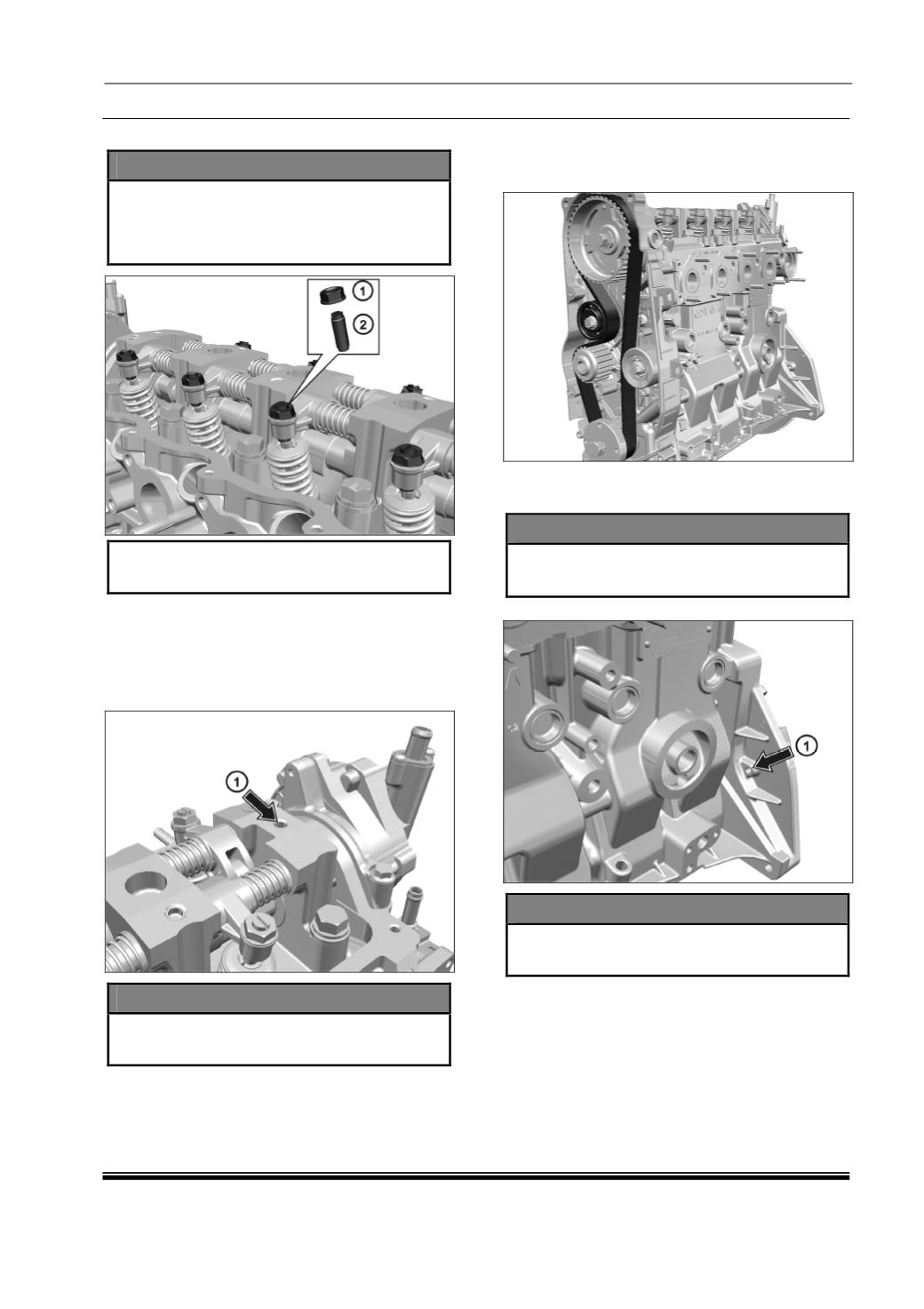 1

2

1

1