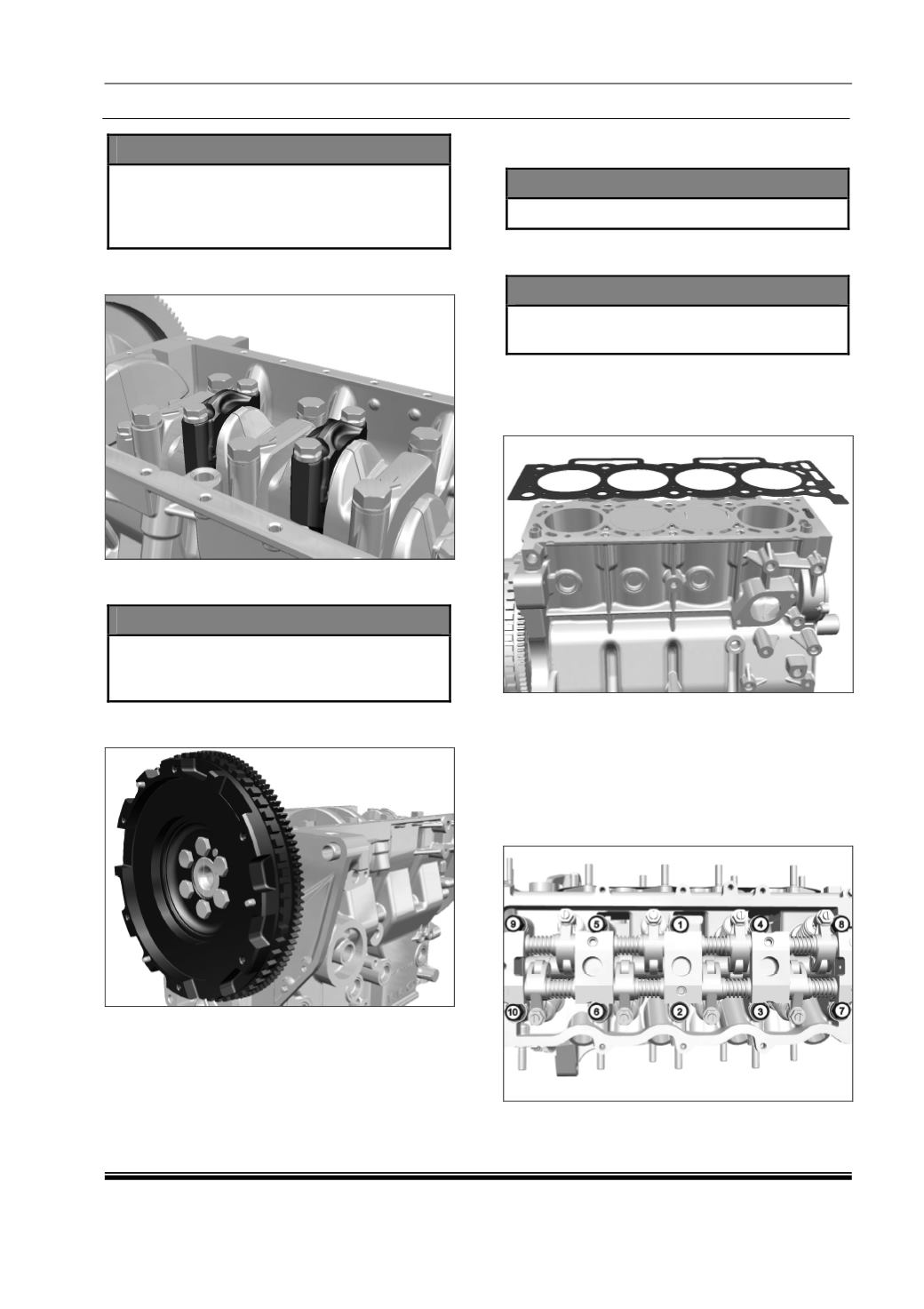 9 5 1 4 8
10 6 2 3 7