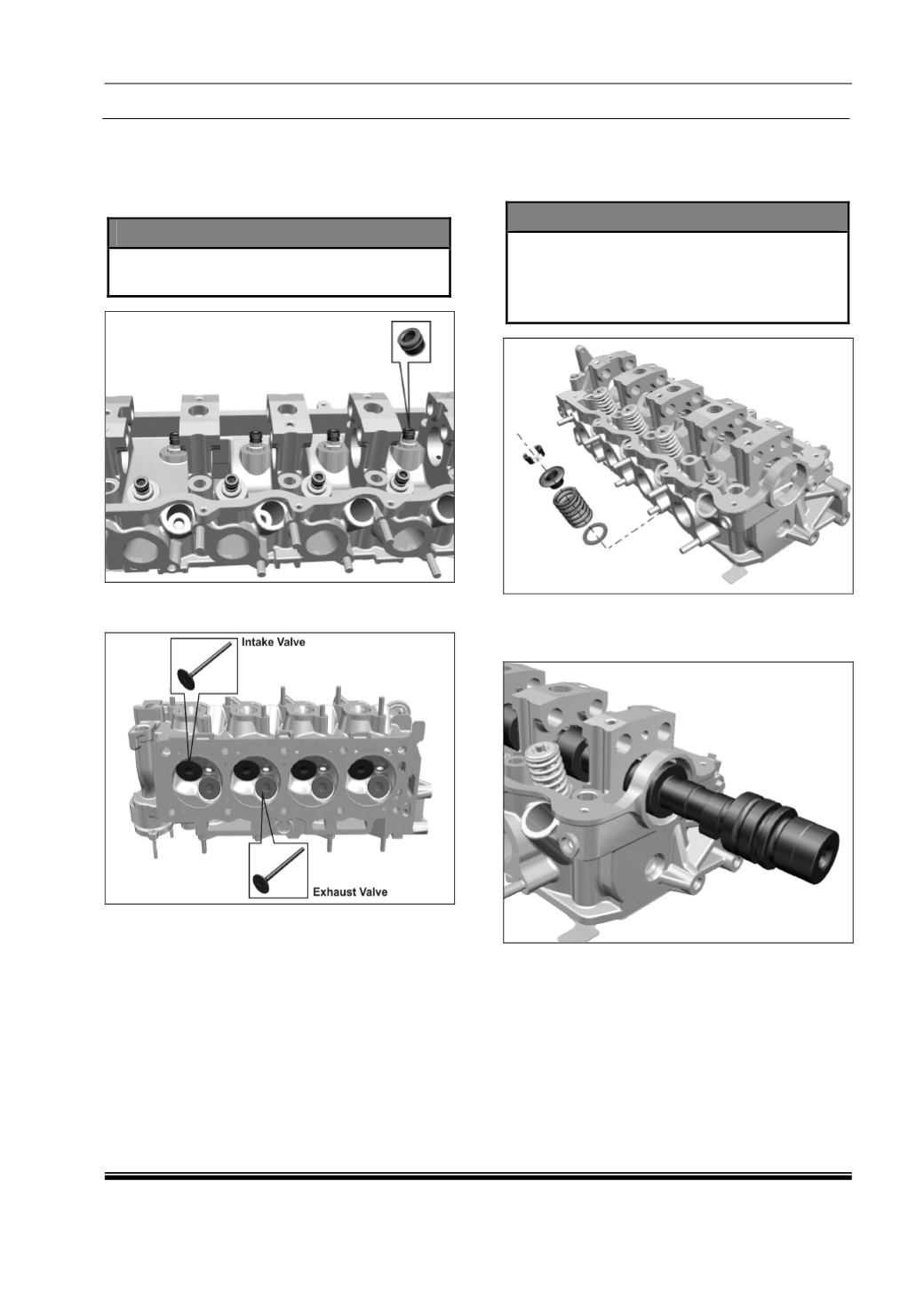 Intake Valve

Exhaust Valve