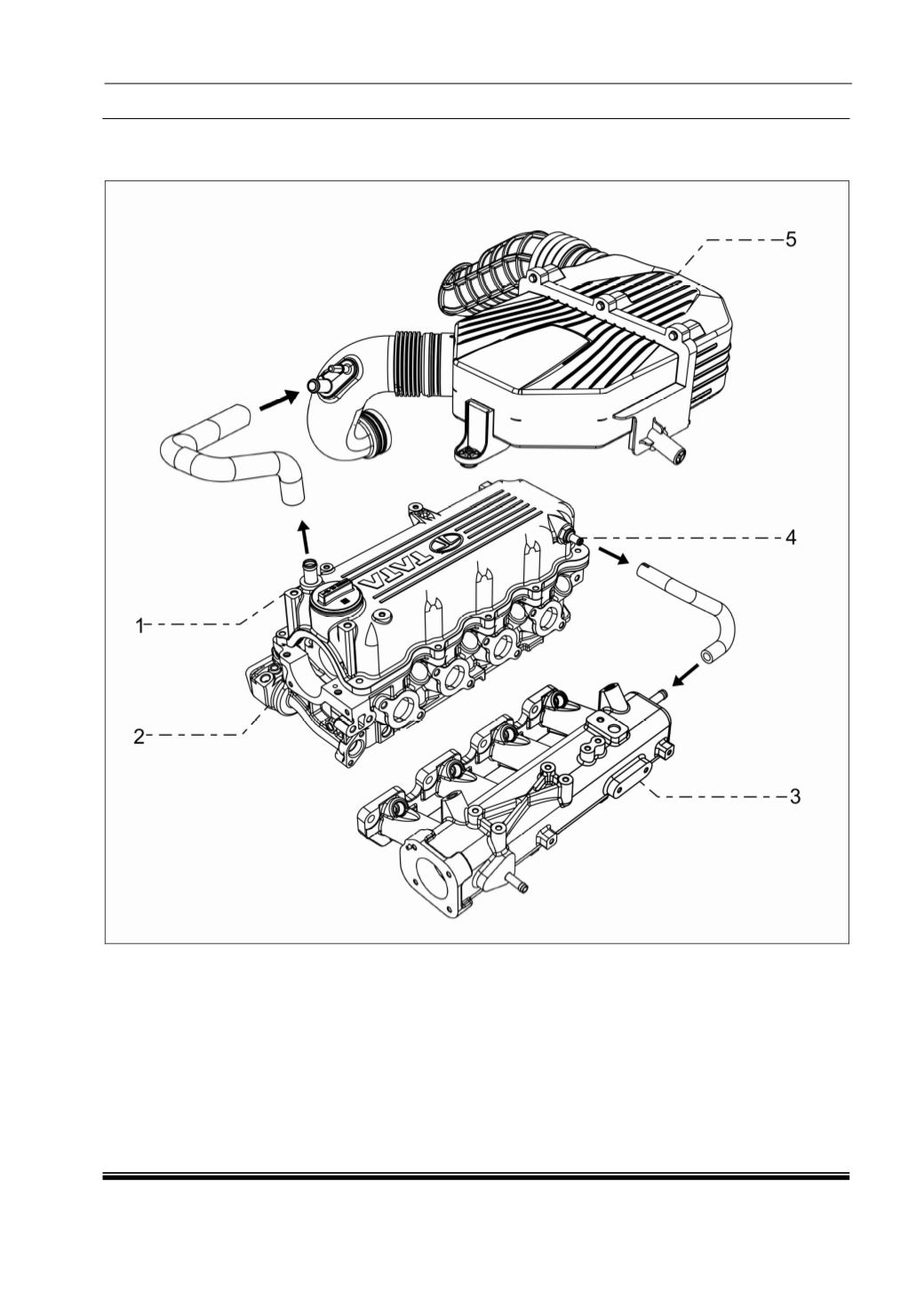 5

TATA

4

1

2

3